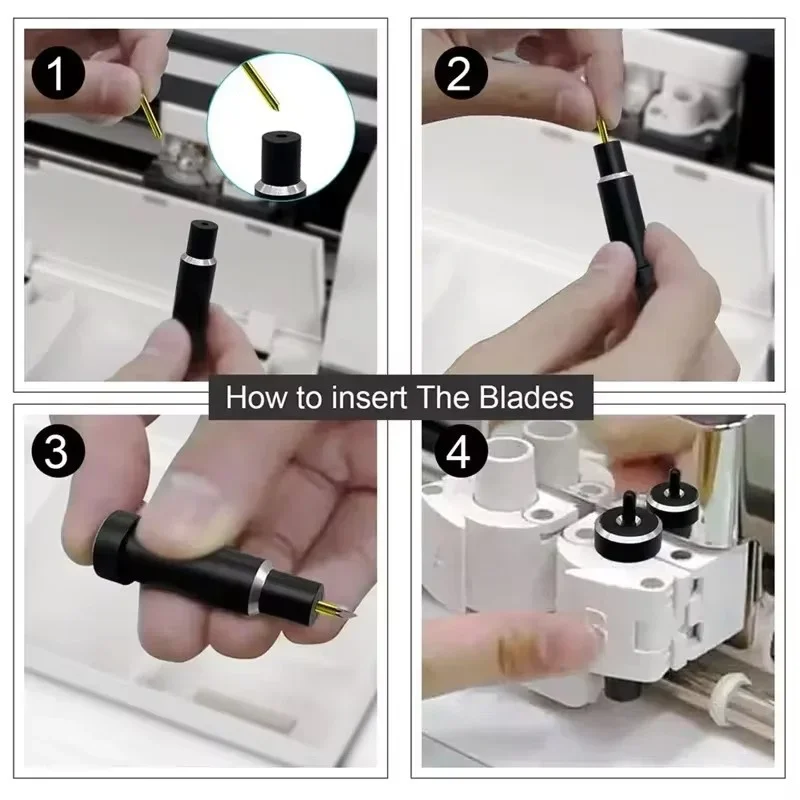 1

2

How to insert The Blades

3

4