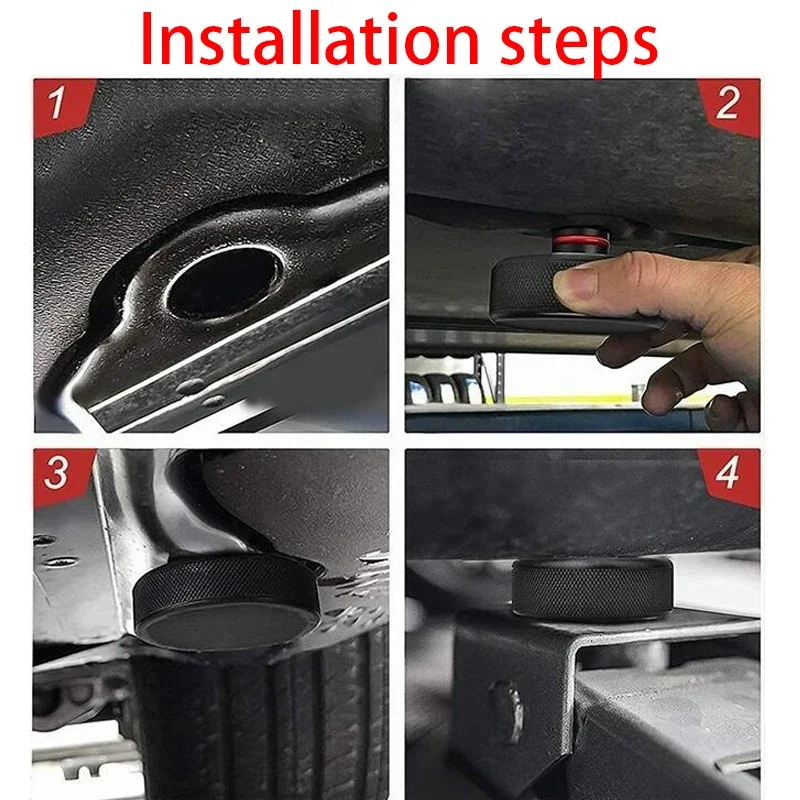 Installation steps

1

2

3

4