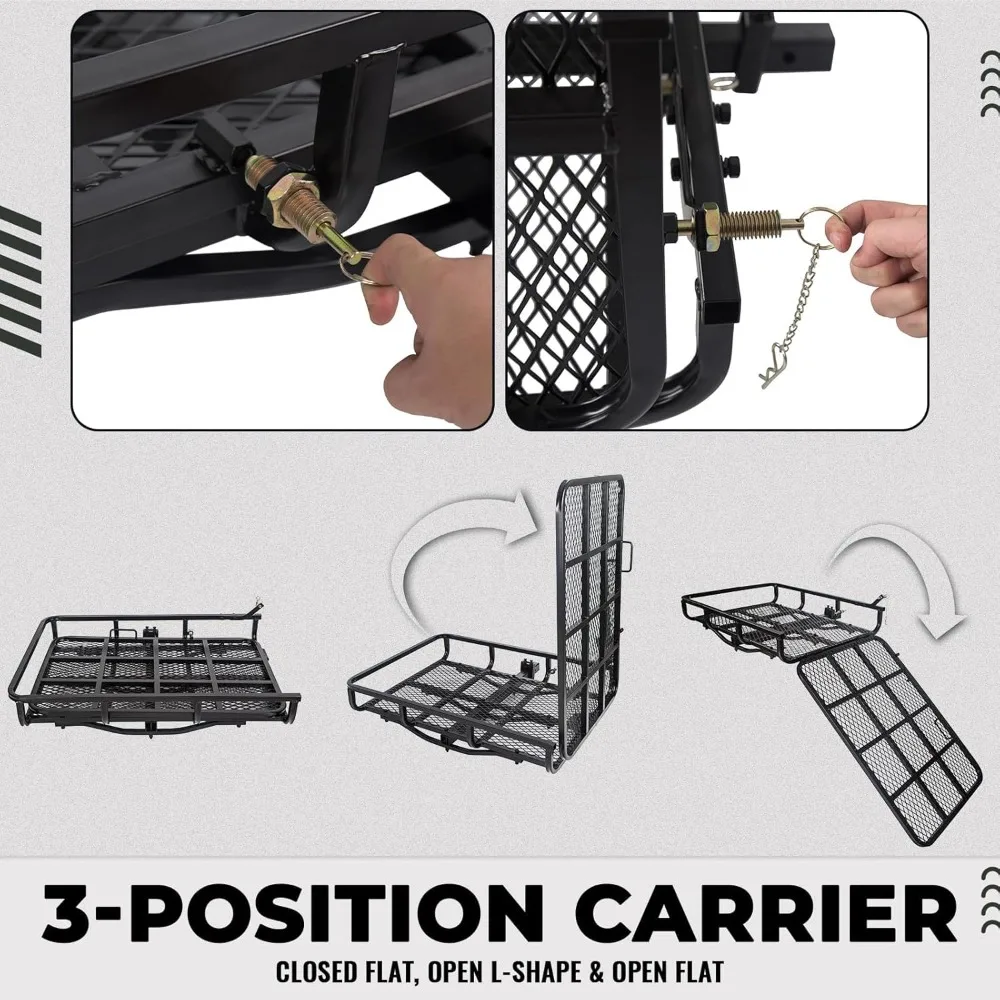 3-POSITION CARRIER

CLOSED FLAT, OPEN L-SHAPE & OPEN FLAT