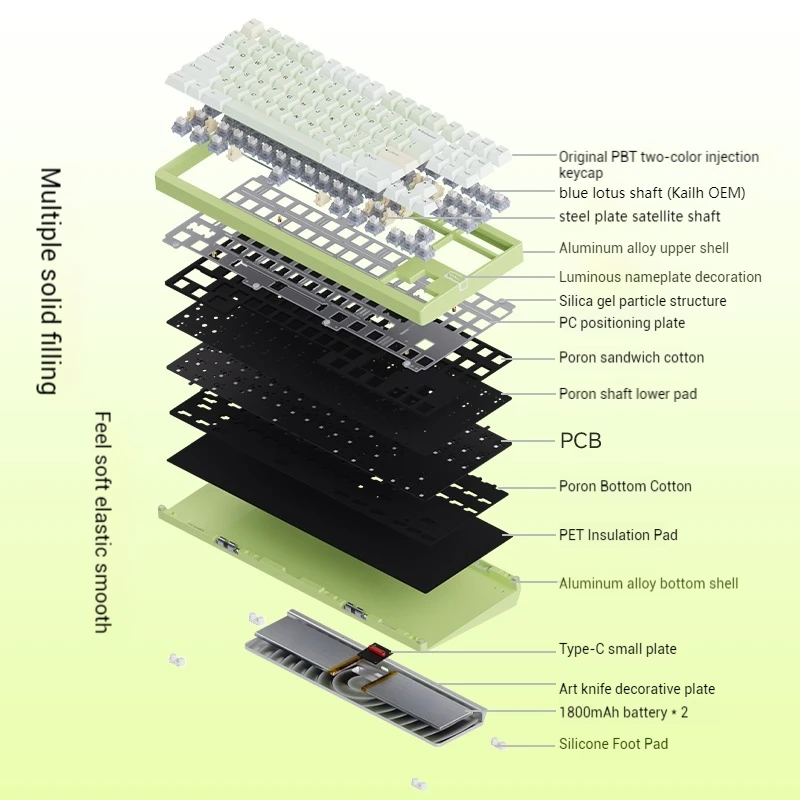 Multiple solid filling

Feel soft elastic smooth

Original PBT two-color injection keycap
blue lotus shaft (Kailh OEM)
steel plate satellite shaft
Aluminum alloy upper shell
Luminous nameplate decoration
Silica gel particle structure
PC positioning plate
Poron sandwich cotton
Poron shaft lower pad
PCB
Poron Bottom Cotton
PET Insulation Pad
Aluminum alloy bottom shell
Type-C small plate
Art knife decorative plate
1800mAh battery * 2
Silicone Foot Pad