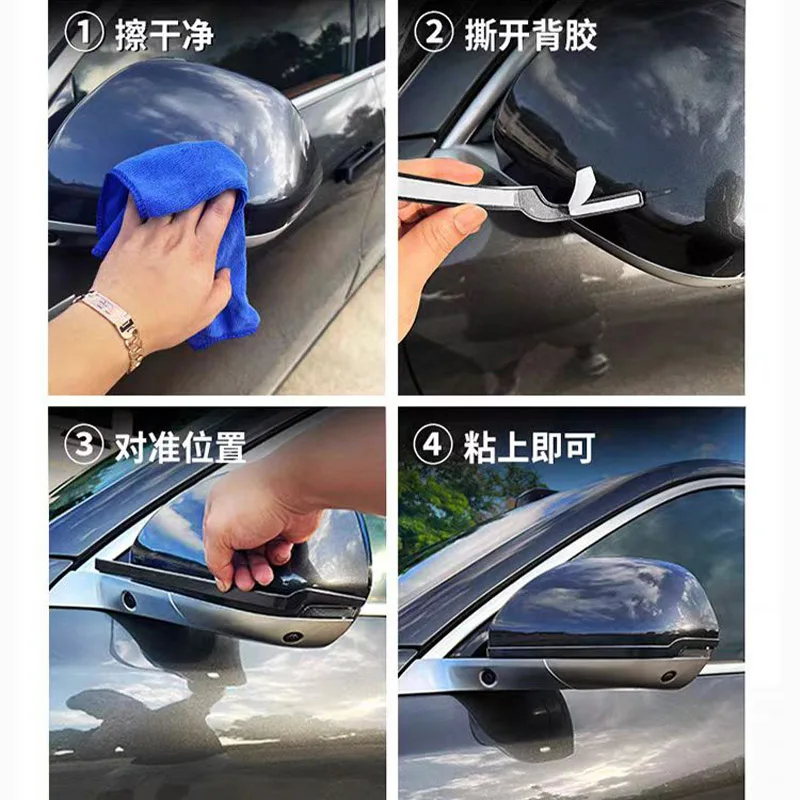 ① 擦干净

② 撕开背胶

③ 对准位置

④ 粘上即可