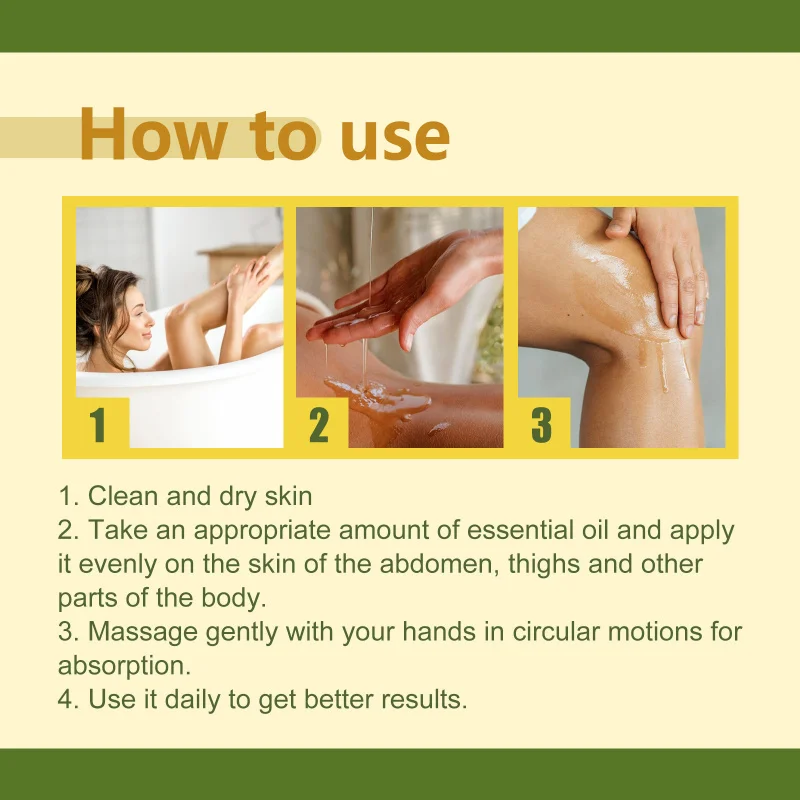 How to use

1

2

3

1. Clean and dry skin
2. Take an appropriate amount of essential oil and apply it evenly on the skin of the abdomen, thighs and other parts of the body.
3. Massage gently with your hands in circular motions for absorption.
4. Use it daily to get better results.