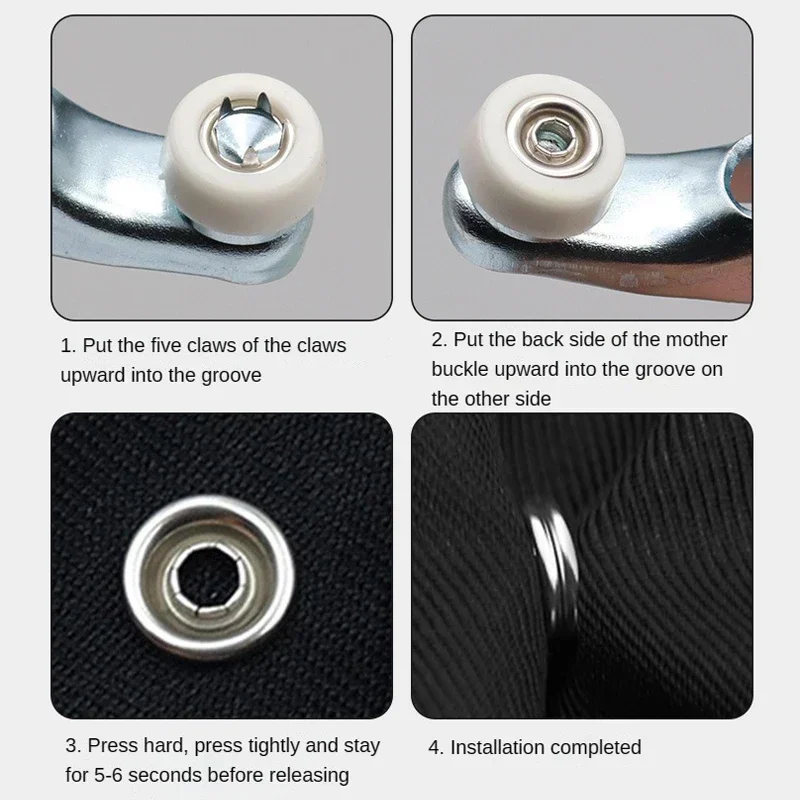 1. Put the five claws of the claws upward into the groove

2. Put the back side of the mother buckle upward into the groove on the other side

3. Press hard, press tightly and stay for 5-6 seconds before releasing

4. Installation completed