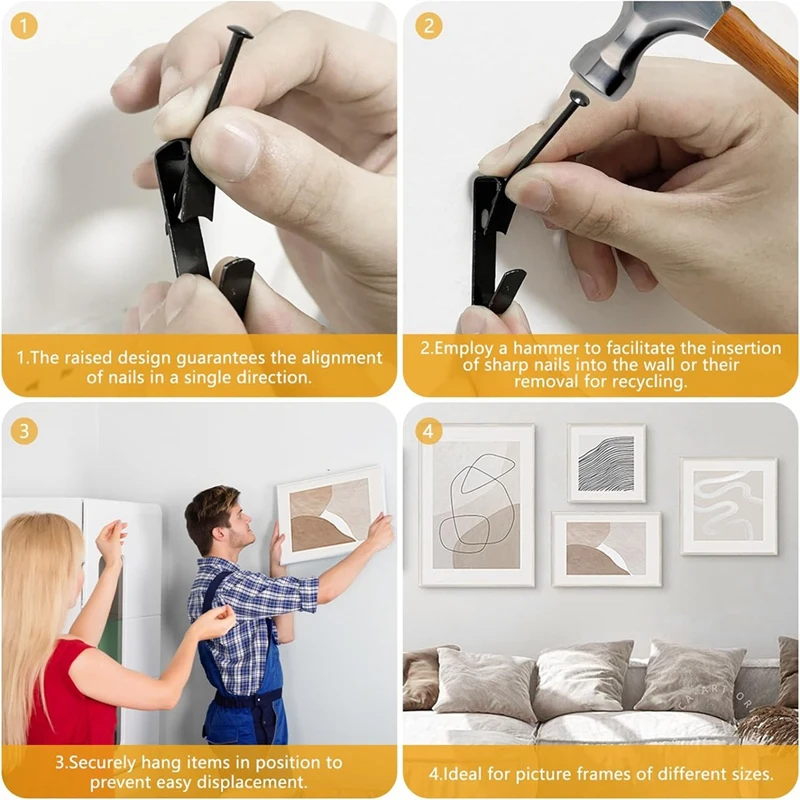 1

1.The raised design guarantees the alignment of nails in a single direction.

2

2.Employ a hammer to facilitate the insertion of sharp nails into the wall or their removal for recycling.

3

3.Securely hang items in position to prevent easy displacement.

4

4.Ideal for picture frames of different sizes.