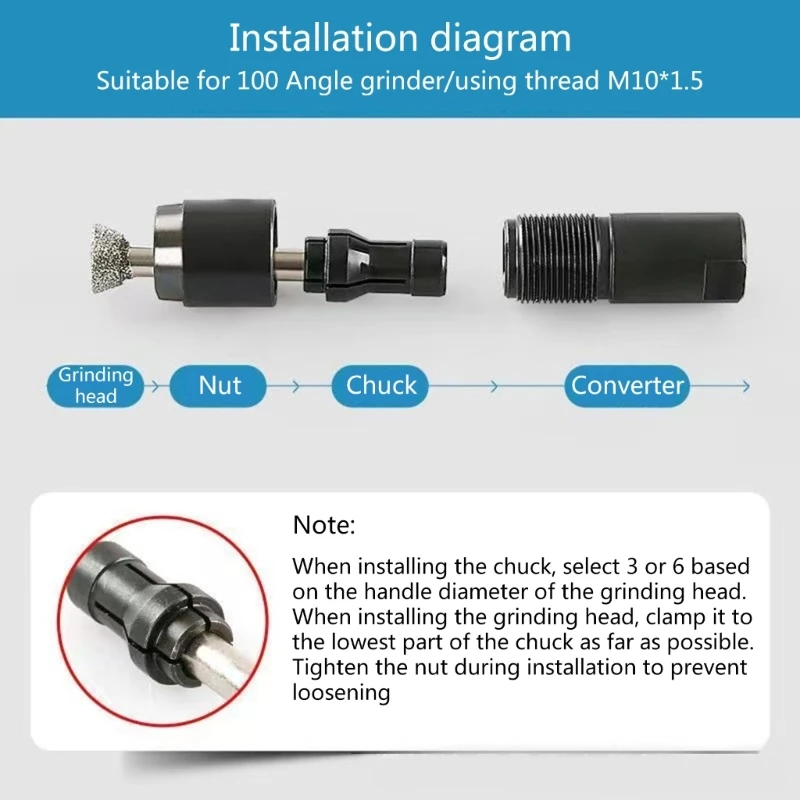 Installation diagram
Suitable for 100 Angle grinder/using thread M10*1.5

Grinding head

Nut

Chuck

Converter

Note:

When installing the chuck, select 3 or 6 based on the handle diameter of the grinding head. When installing the grinding head, clamp it to the lowest part of the chuck as far as possible. Tighten the nut during installation to prevent loosening