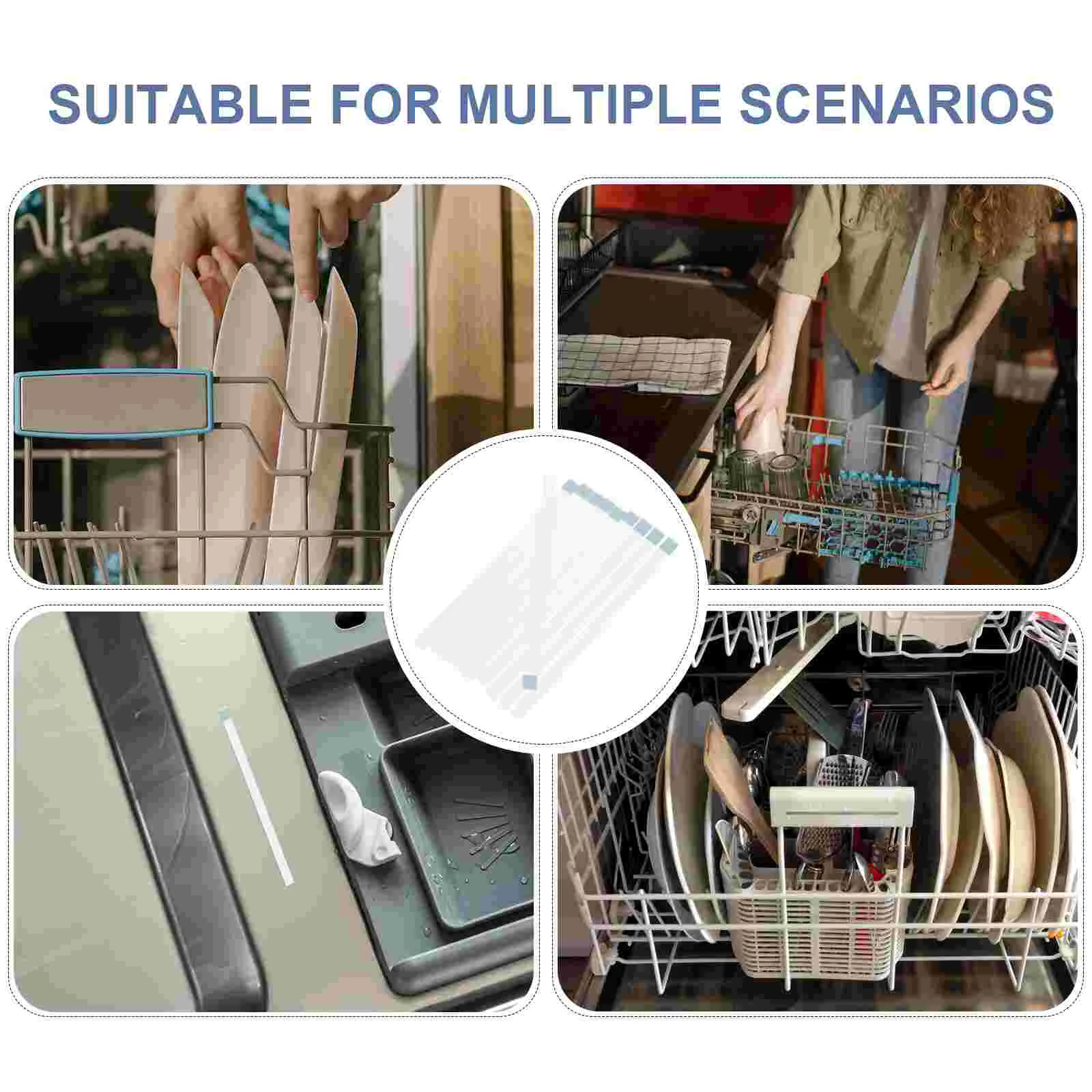 SUITABLE FOR MULTIPLE SCENARIOS