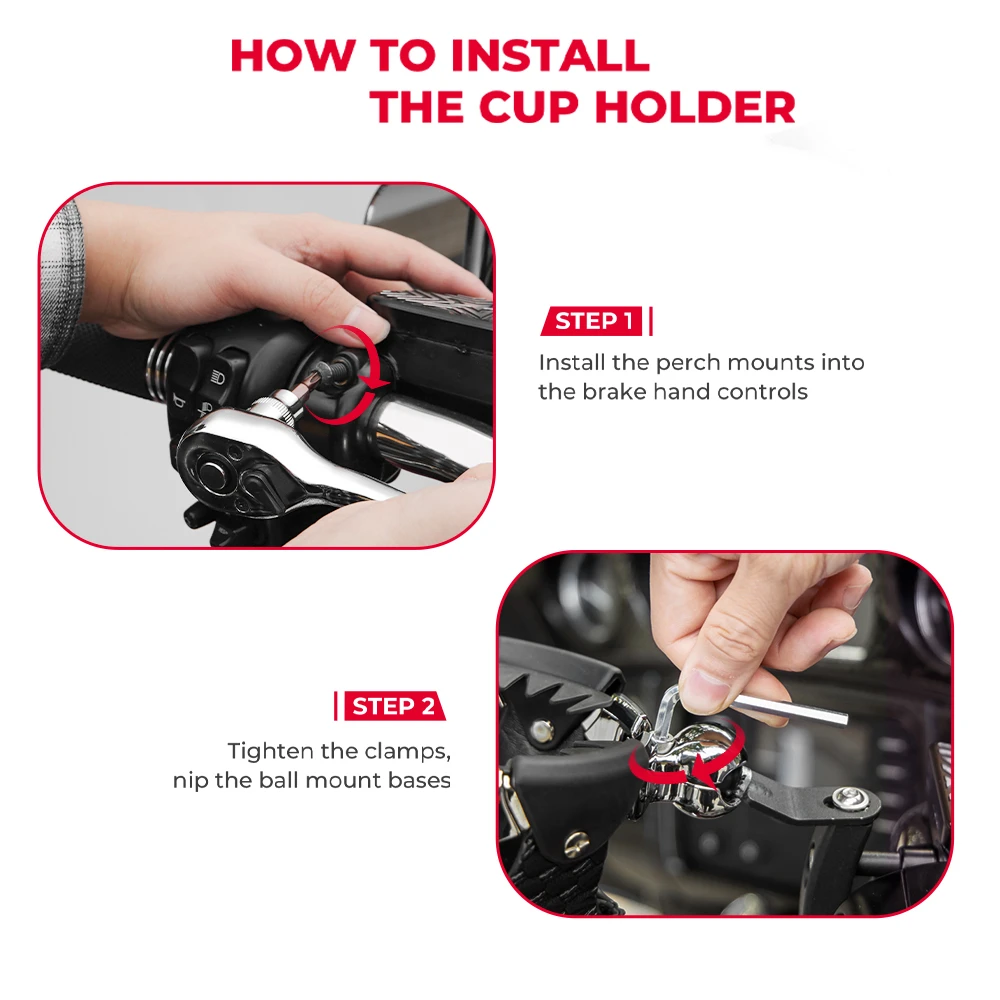 HOW TO INSTALL
THE CUP HOLDER

STEP 1
Install the perch mounts into the brake hand controls

STEP 2
Tighten the clamps, nip the ball mount bases