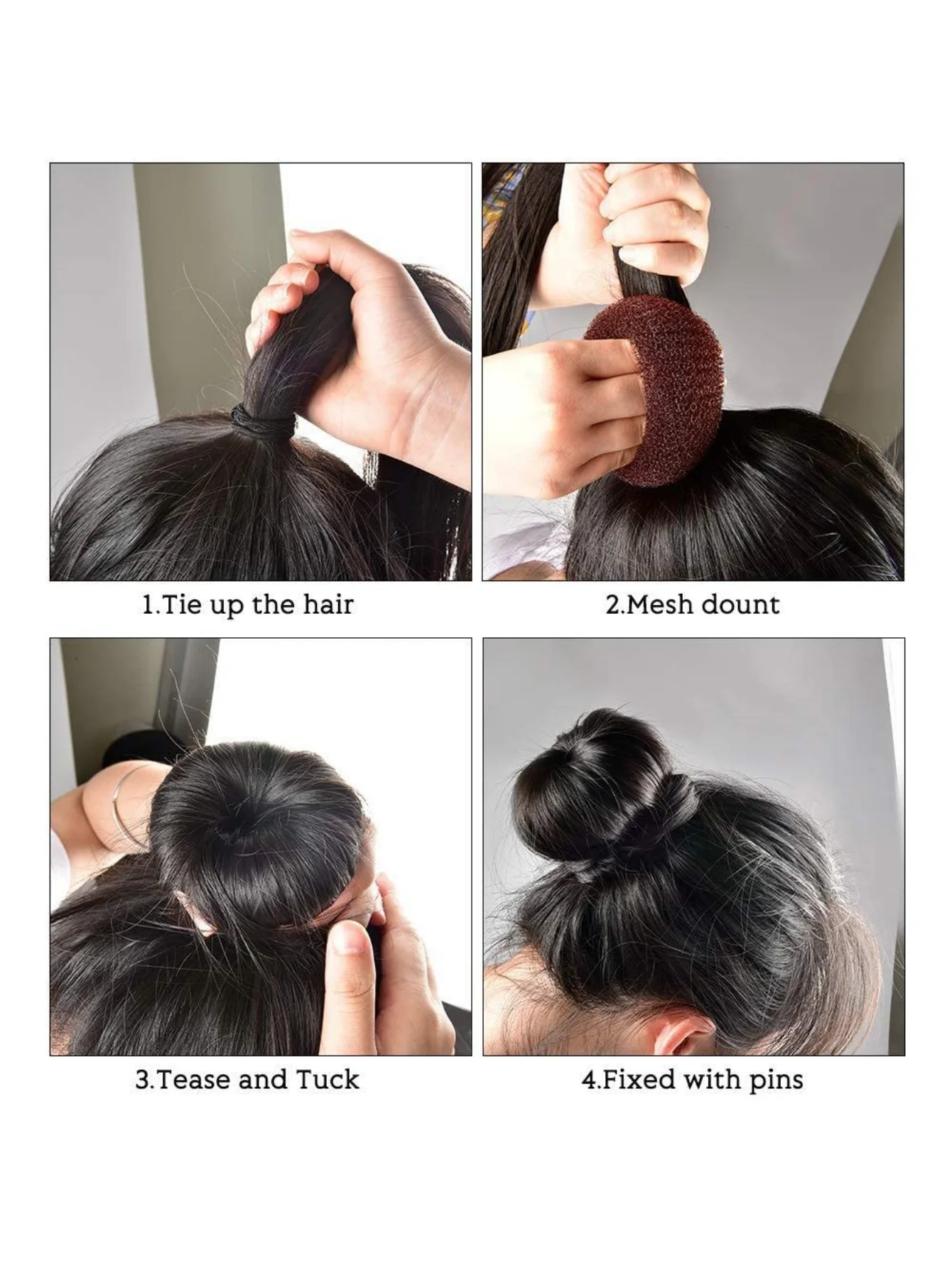 1.Tie up the hair

2.Mesh dount

3.Tease and Tuck

4.Fixed with pins