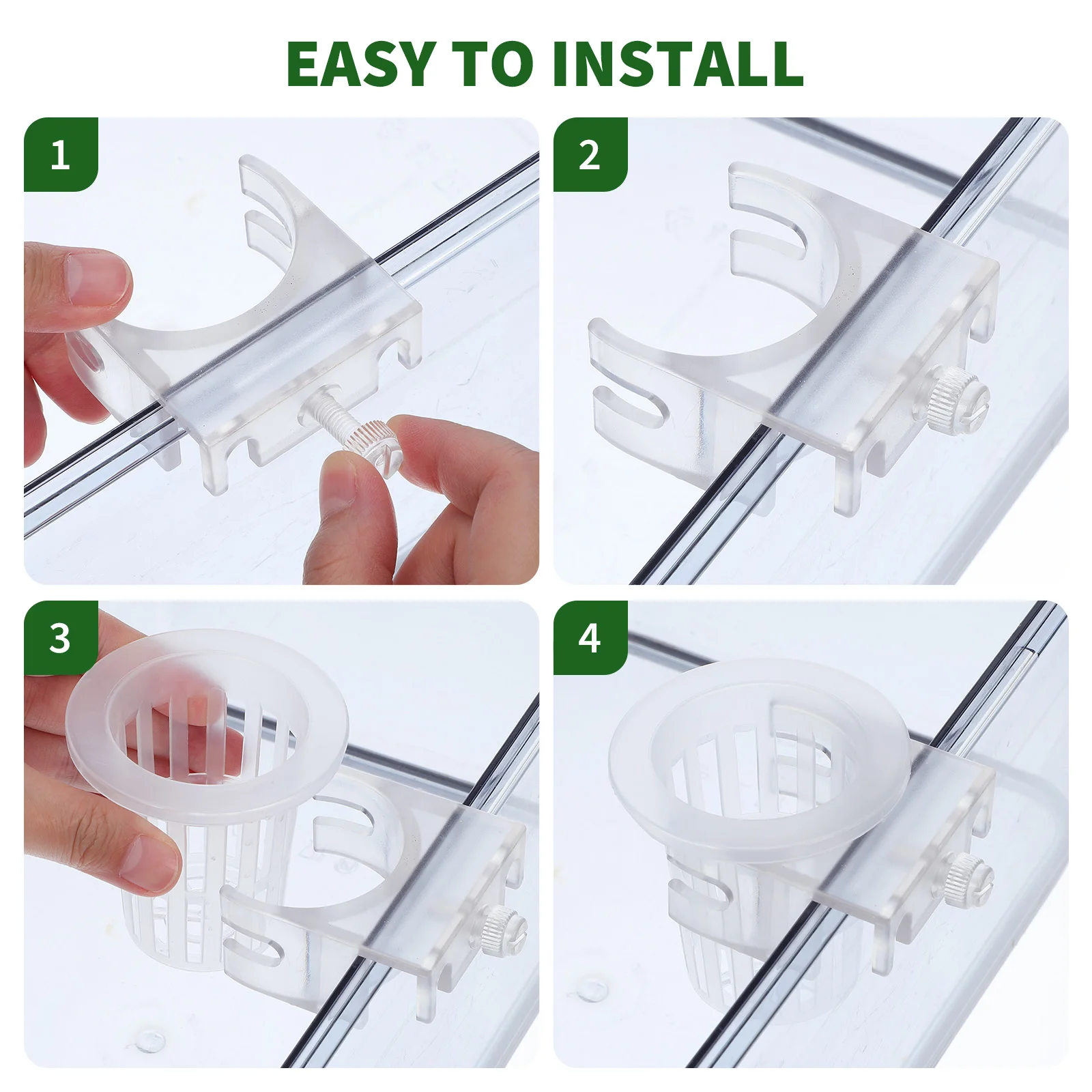 EASY TO INSTALL

1

2

3

4