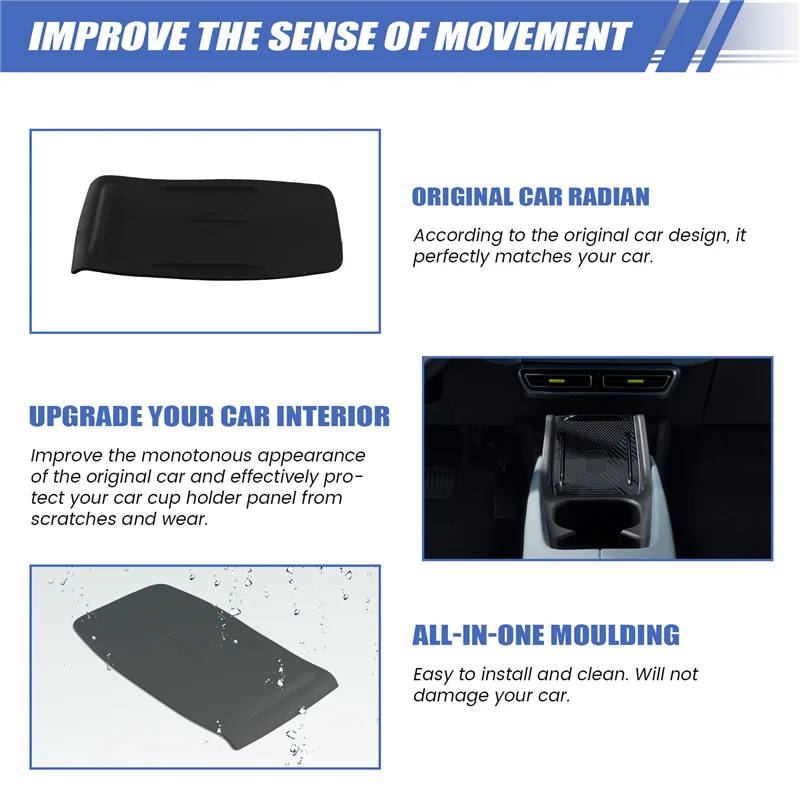 IMPROVE THE SENSE OF MOVEMENT

ORIGINAL CAR RADIAN

According to the original car design, it perfectly matches your car.

UPGRADE YOUR CAR INTERIOR

Improve the monotonous appearance of the original car and effectively protect your car cup holder panel from scratches and wear.

ALL-IN-ONE MOULDING

Easy to install and clean. Will not damage your car.