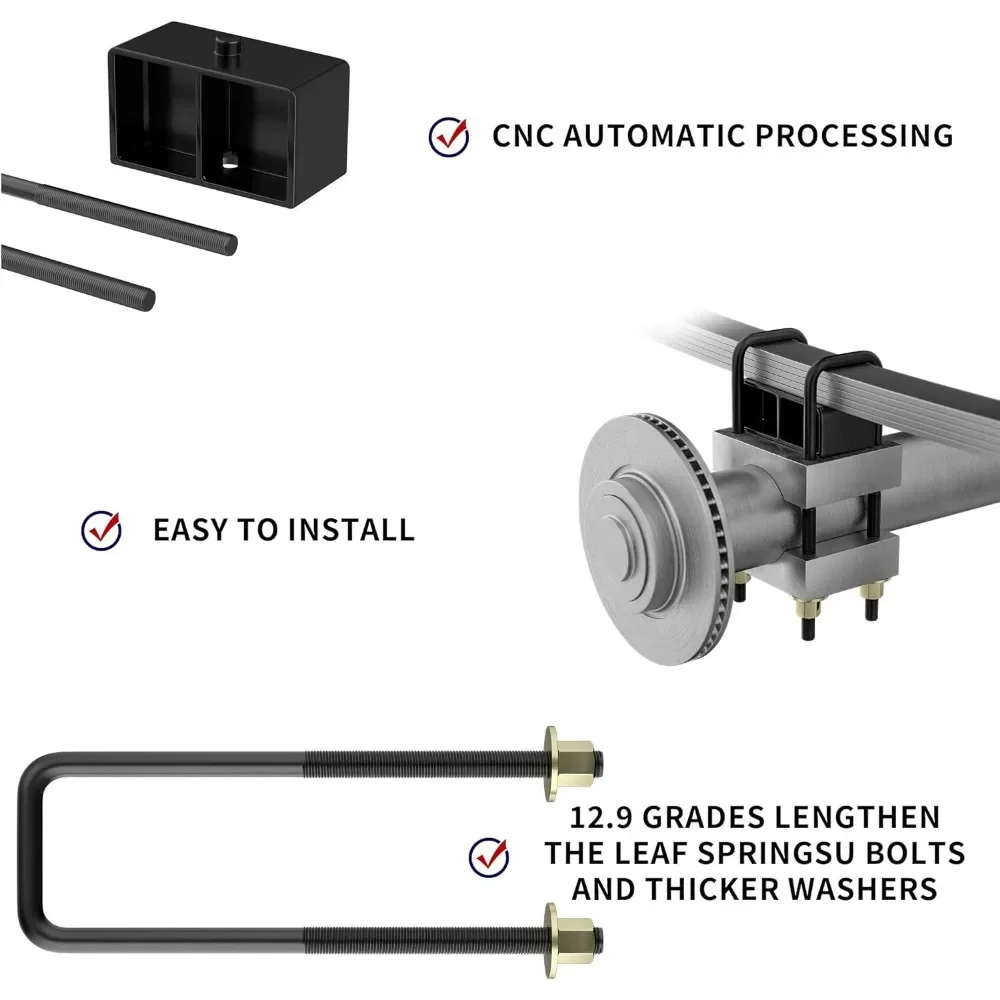 CNC AUTOMATIC PROCESSING

EASY TO INSTALL

12.9 GRADES LENGTHEN THE LEAF SPRINGSU BOLTS AND THICKER WASHERS