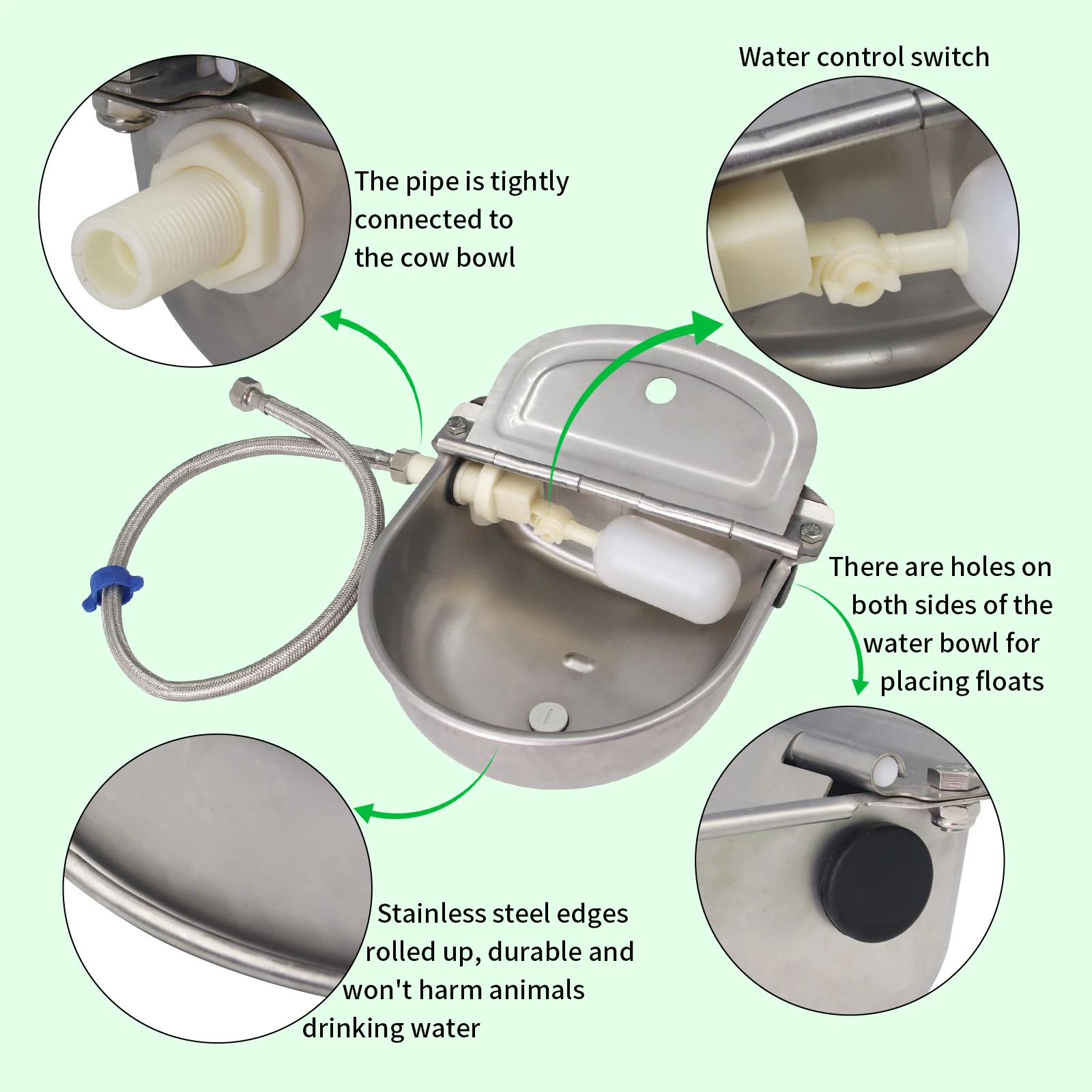 Water control switch

The pipe is tightly connected to the cow bowl

There are holes on both sides of the water bowl for placing floats

Stainless steel edges rolled up, durable and won't harm animals drinking water