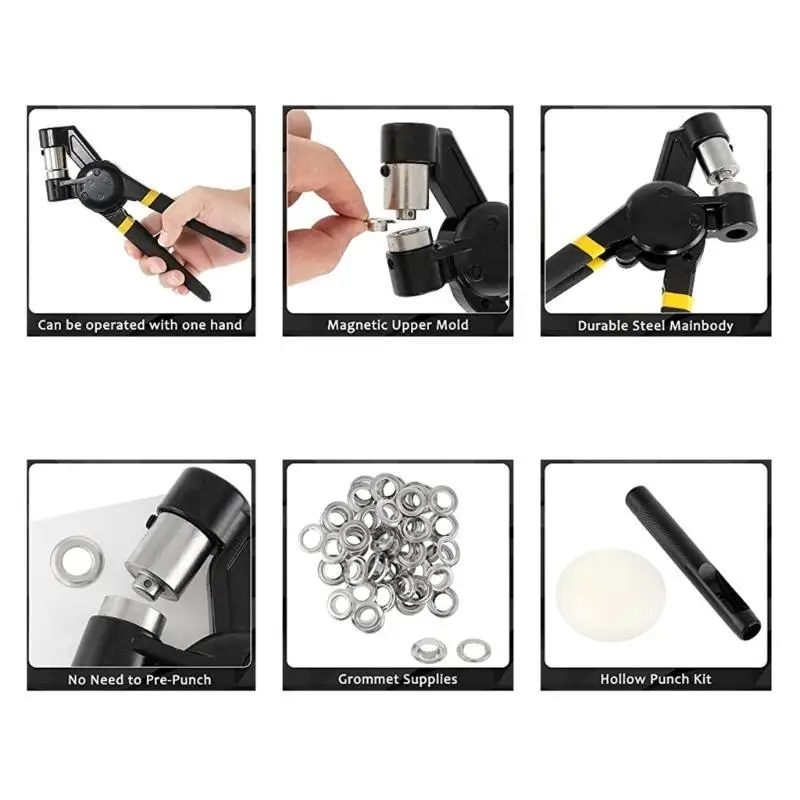 Can be operated with one hand

Magnetic Upper Mold

Durable Steel Mainbody

No Need to Pre-Punch

Grommet Supplies

Hollow Punch Kit