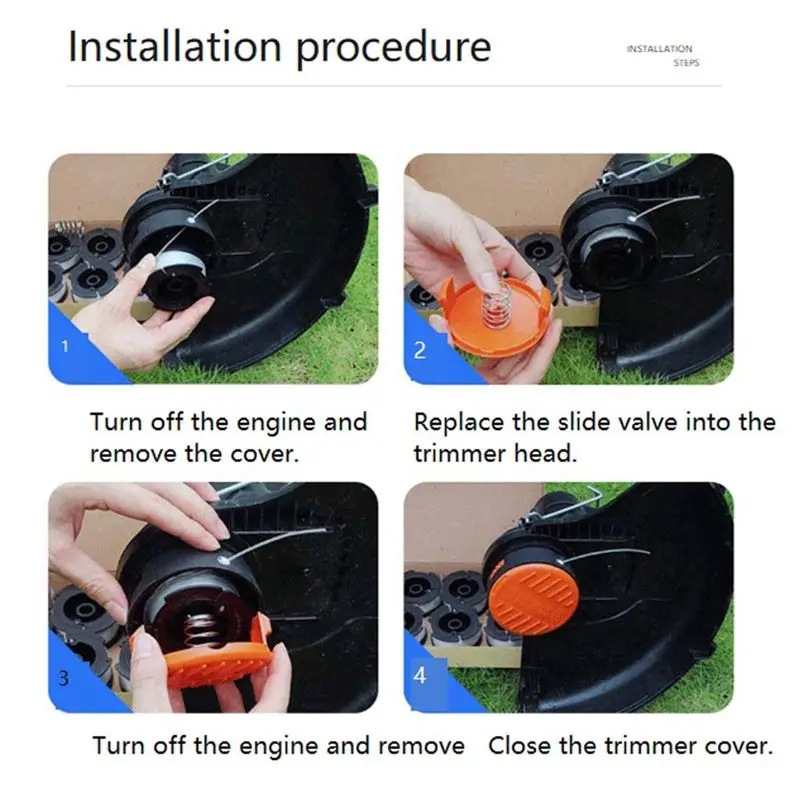 Installation procedure

INSTALLATION STEPS

1

Turn off the engine and remove the cover.

2

Replace the slide valve into the trimmer head.

3

Turn off the engine and remove

4

Close the trimmer cover.