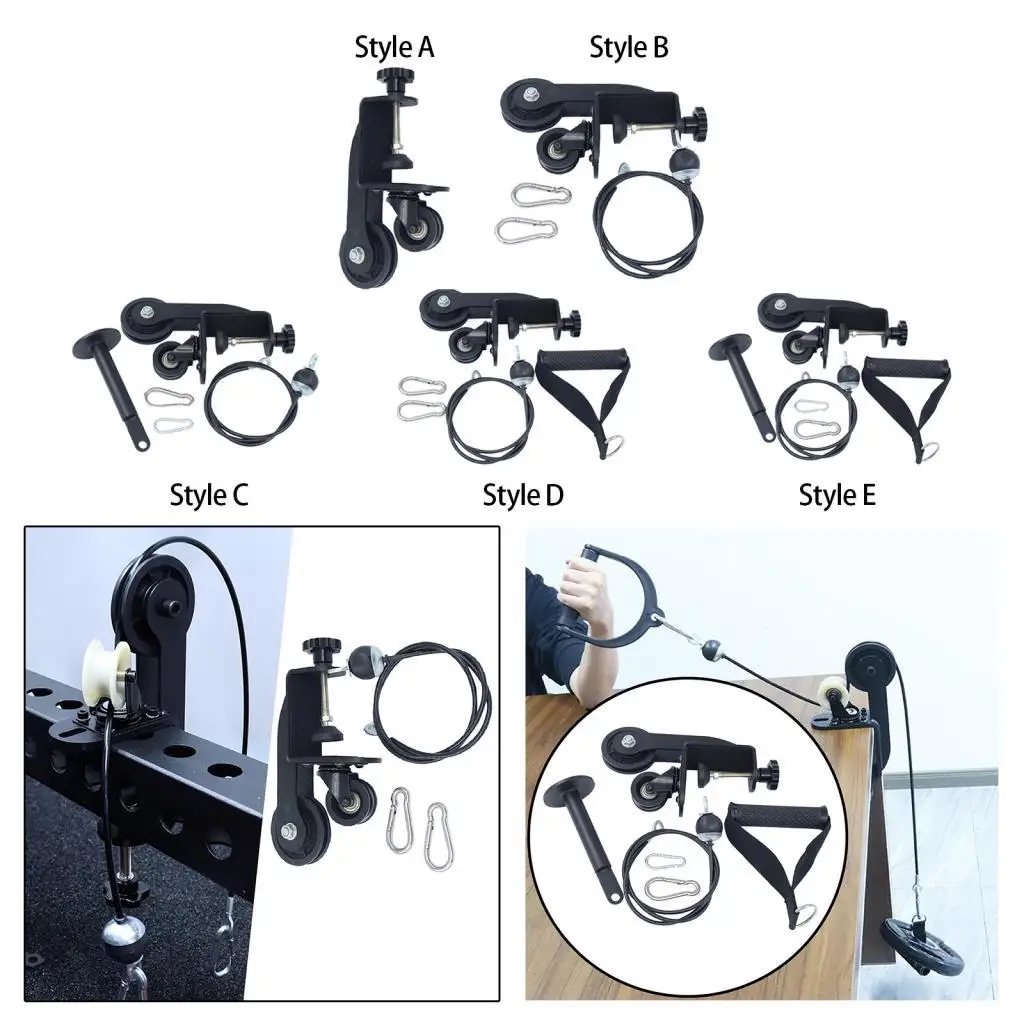 Style A
Style B
Style C
Style D
Style E