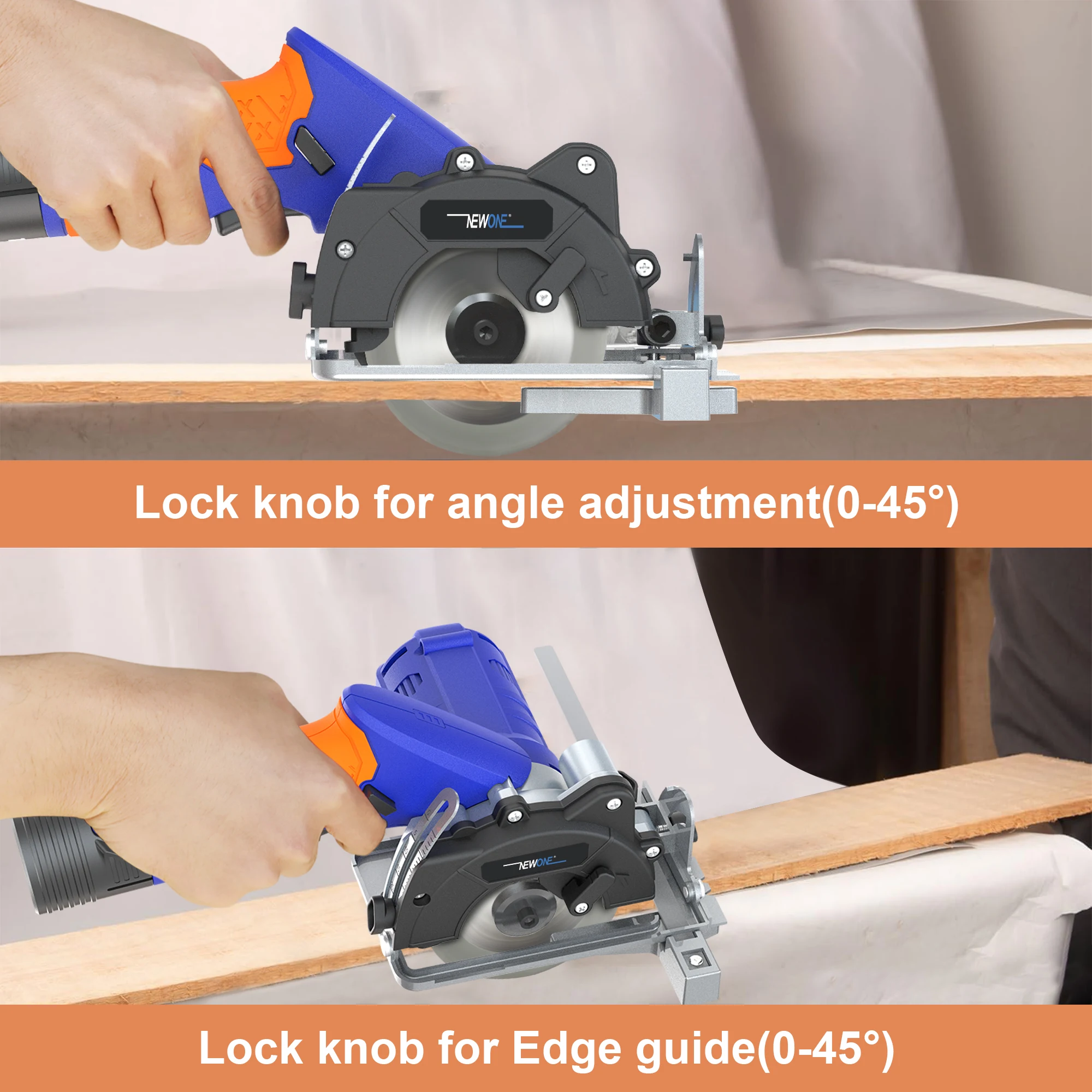 NEWONE

Lock knob for angle adjustment(0-45°)

NEWONE

Lock knob for Edge guide(0-45°)