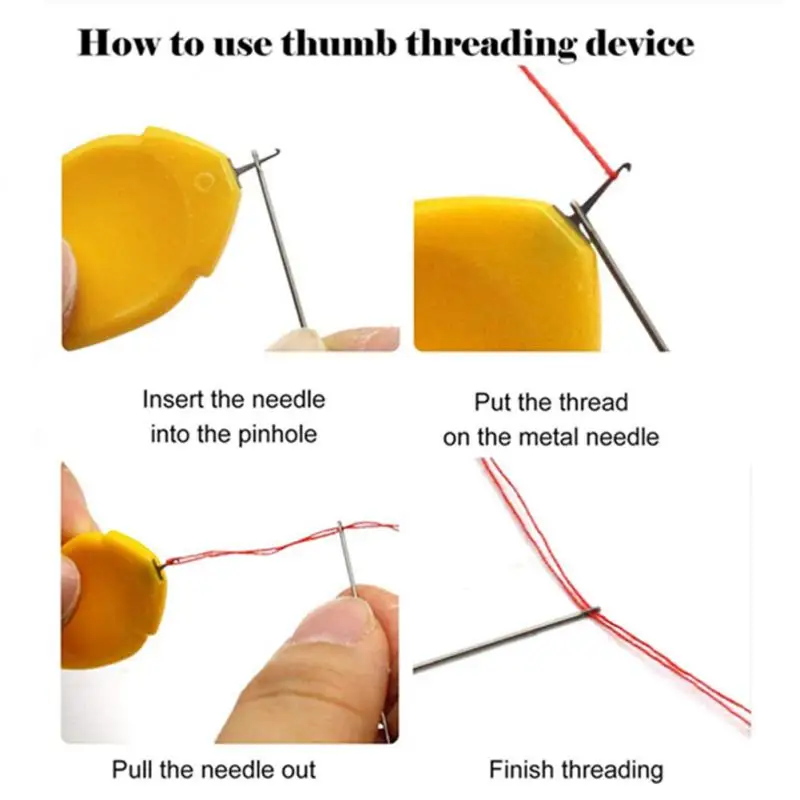 How to use thumb threading device

Insert the needle into the pinhole

Put the thread on the metal needle

Pull the needle out

Finish threading