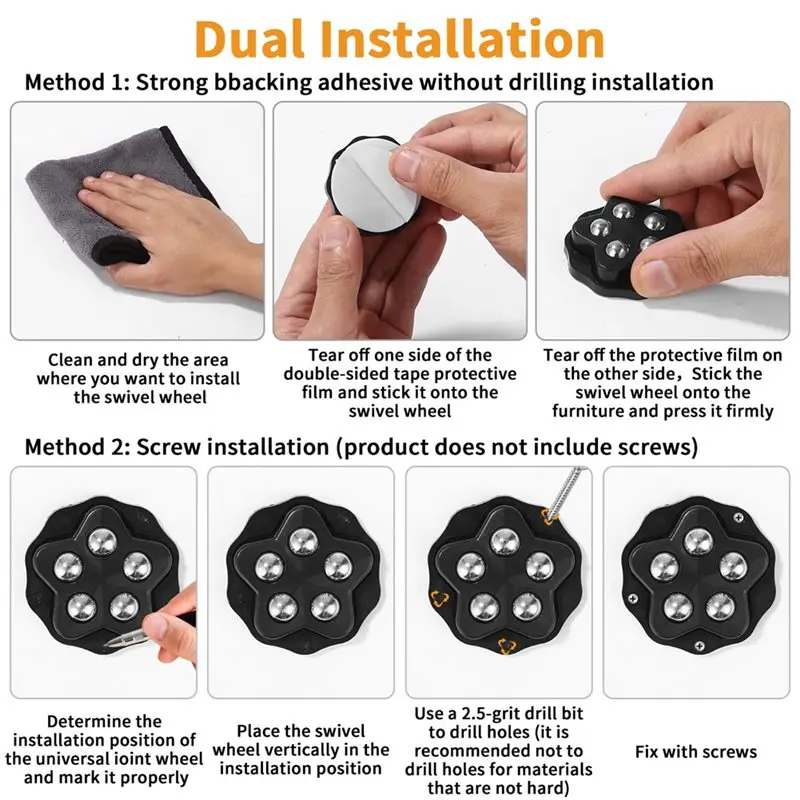 Dual Installation

Method 1: Strong bbacking adhesive without drilling installation

Clean and dry the area where you want to install the swivel wheel

Tear off one side of the double-sided tape protective film and stick it onto the swivel wheel

Tear off the protective film on the other side，Stick the swivel wheel onto the furniture and press it firmly

Method 2: Screw installation (product does not include screws)

Determine the installation position of the universal ioint wheel and mark it properly

Place the swivel wheel vertically in the installation position

Use a 2.5-grit drill bit to drill holes (it is recommended not to drill holes for materials that are not hard)

Fix with screws