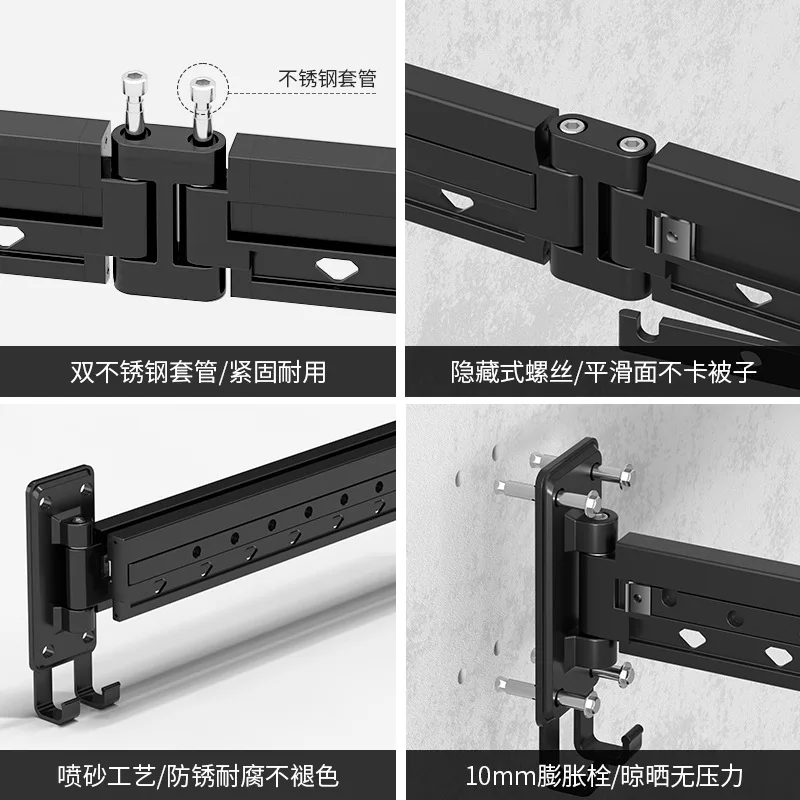 不锈钢套管

双不锈钢套管/紧固耐用

隐藏式螺丝/平滑面不卡被子

喷砂工艺/防锈耐腐不褪色

10mm膨胀栓/晾晒无压力