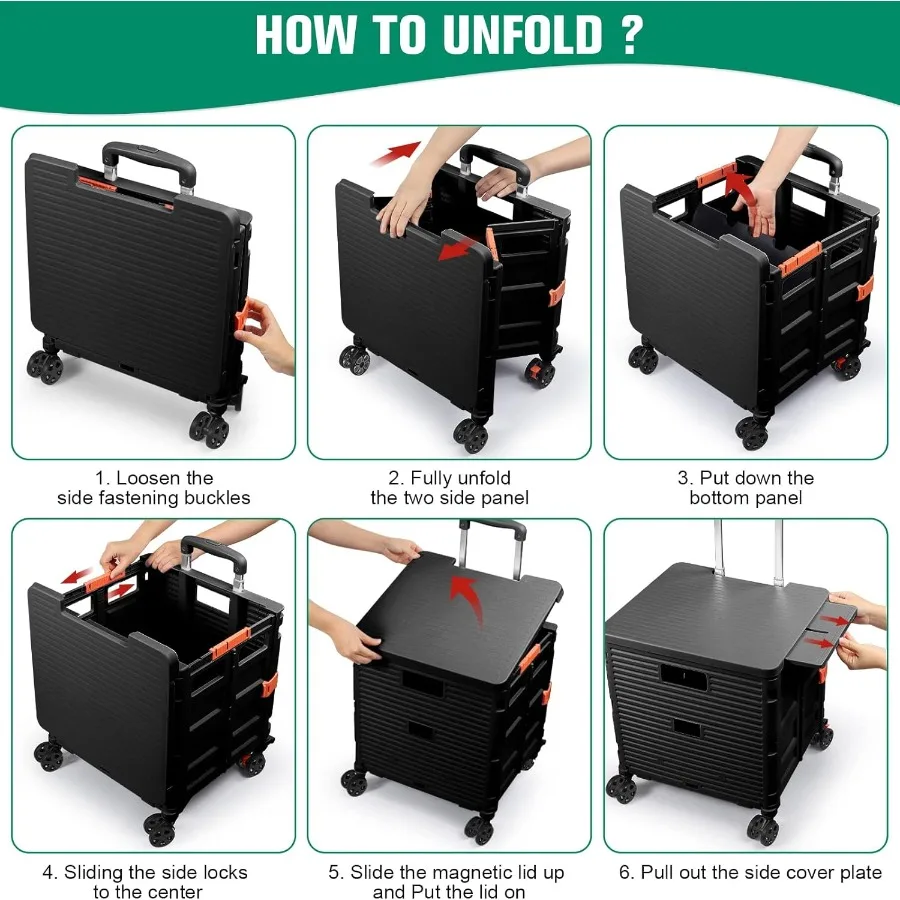 HOW TO UNFOLD ?

1. Loosen the side fastening buckles

2. Fully unfold the two side panel

3. Put down the bottom panel

4. Sliding the side locks to the center

5. Slide the magnetic lid up and Put the lid on

6. Pull out the side cover plate