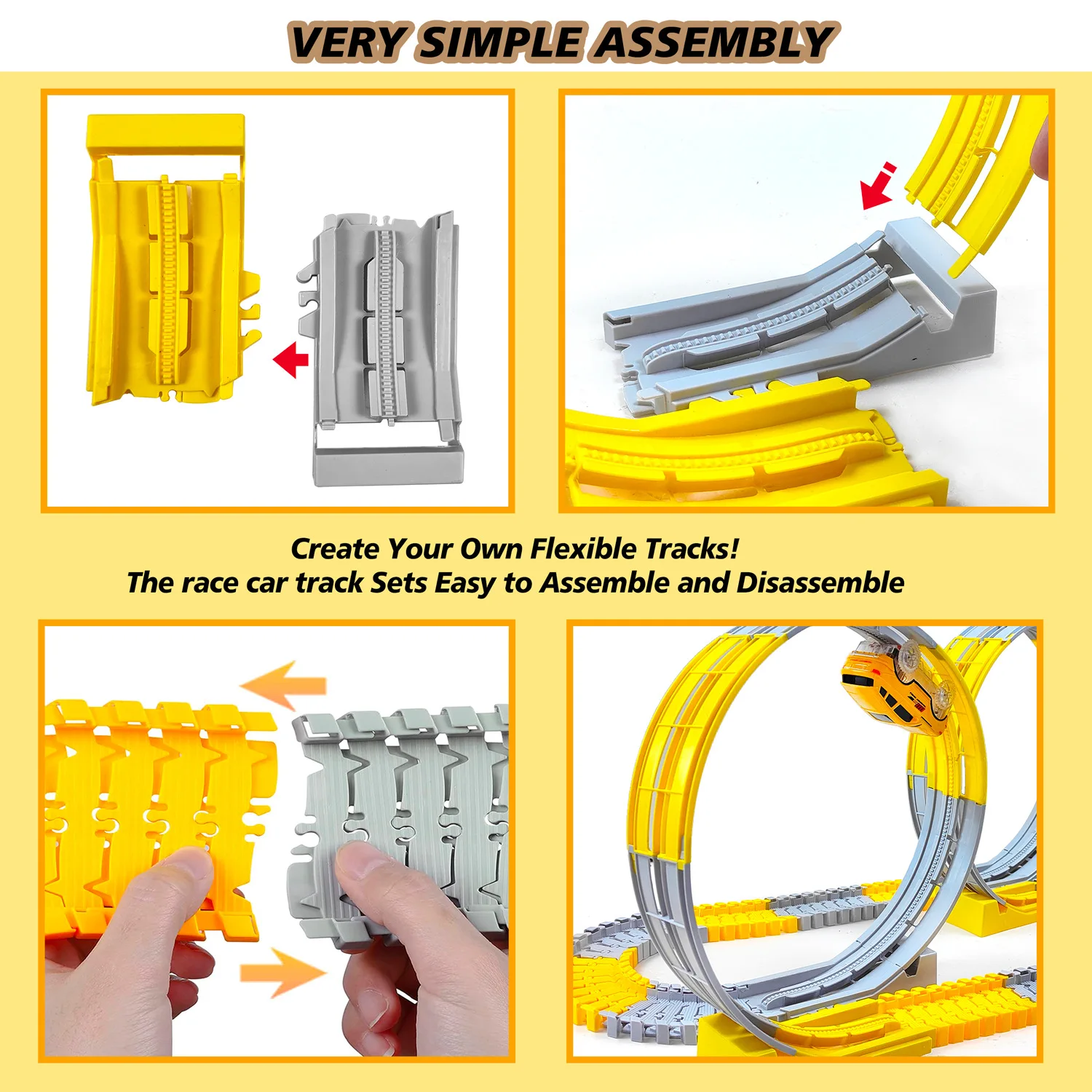 VERY SIMPLE ASSEMBLY

Create Your Own Flexible Tracks!
The race car track Sets Easy to Assemble and Disassemble