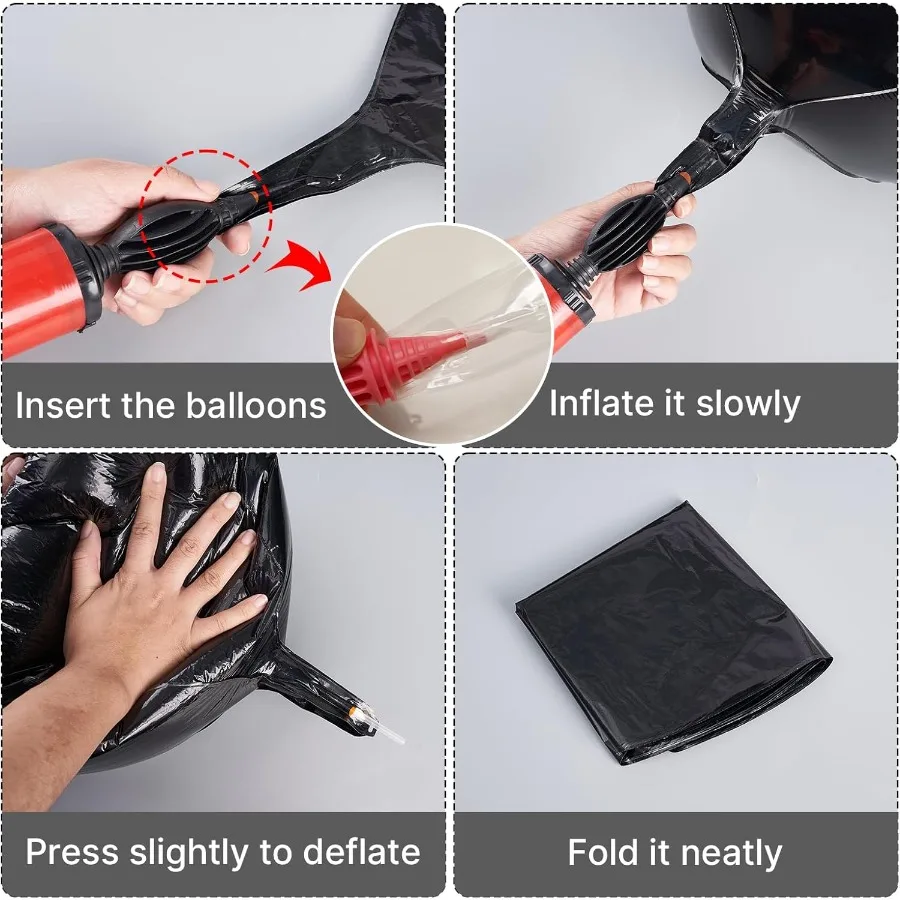 Insert the balloons

Inflate it slowly

Press slightly to deflate

Fold it neatly