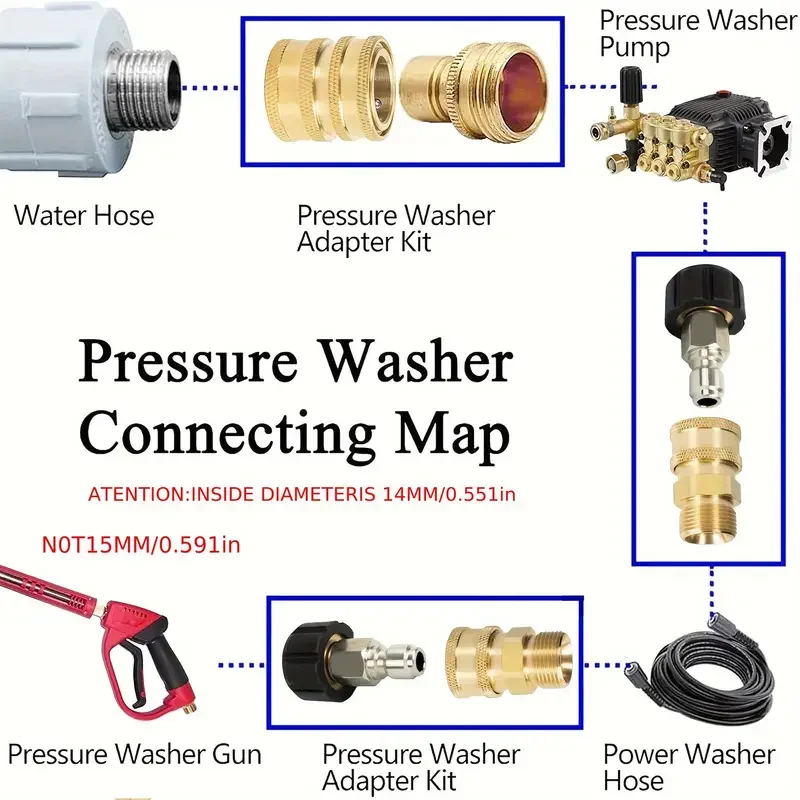 Pressure Washer Pump

Water Hose

Pressure Washer Adapter Kit

Pressure Washer Connecting Map

ATENTION:INSIDE DIAMETERIS 14MM/0.551in

N0T15MM/0.591in

Pressure Washer Gun

Pressure Washer Adapter Kit

Power Washer Hose