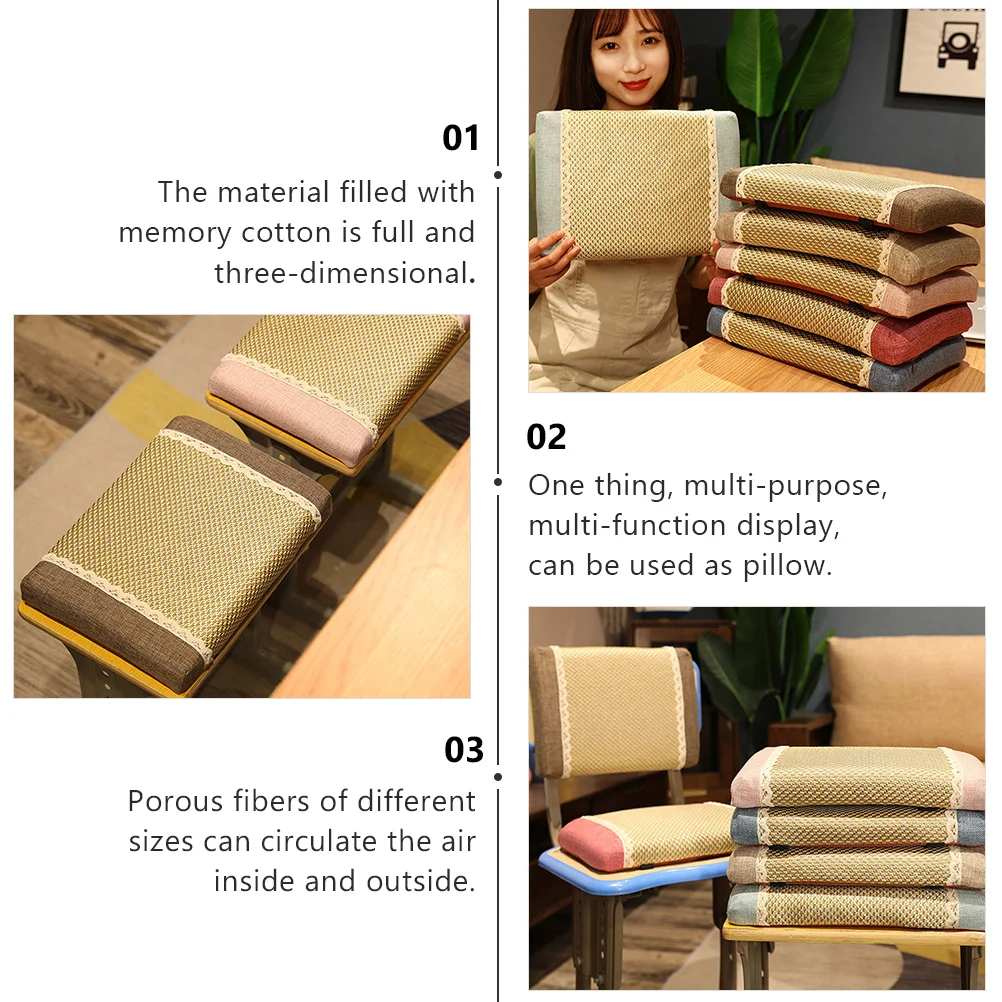 01

The material filled with memory cotton is full and three-dimensional.

02

One thing, multi-purpose, multi-function display, can be used as pillow.

03

Porous fibers of different sizes can circulate the air inside and outside.