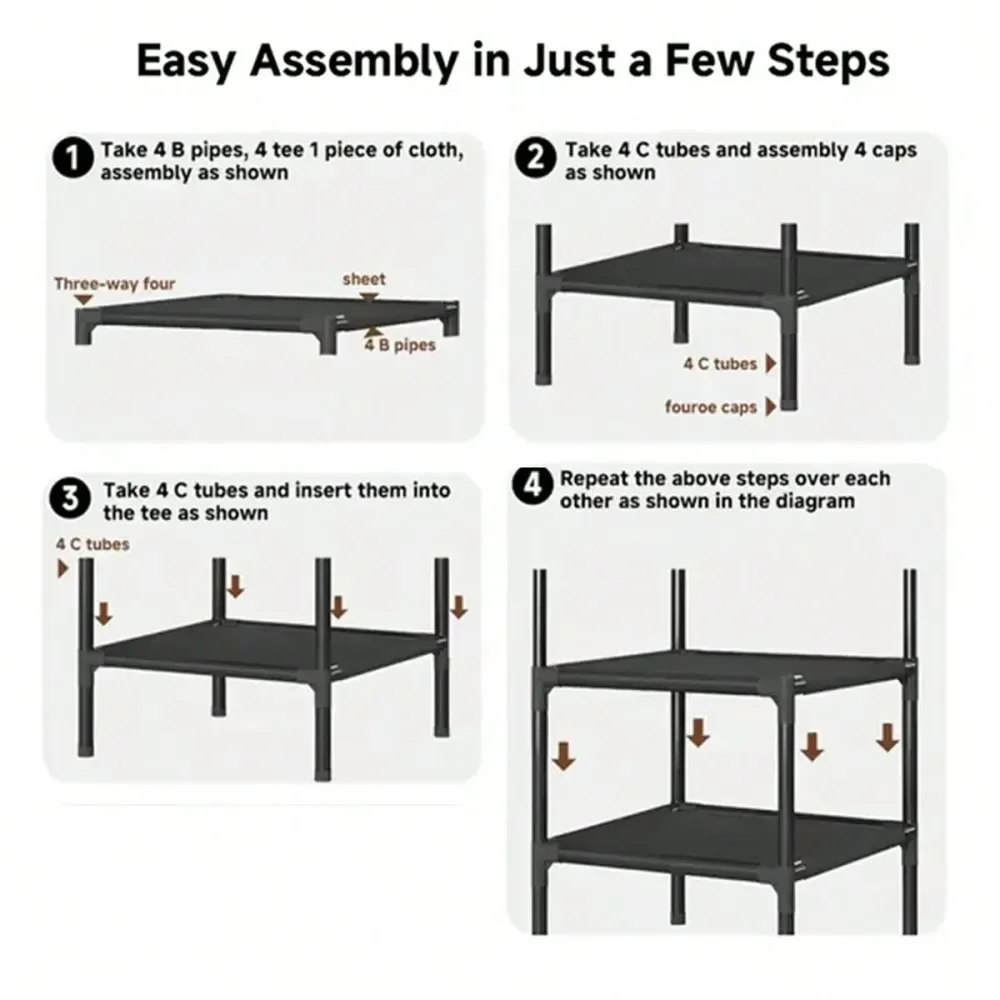 Easy Assembly in Just a Few Steps

1 Take 4 B pipes, 4 tee 1 piece of cloth, assembly as shown

Three-way four

sheet

4 B pipes

2 Take 4 C tubes and assembly 4 caps as shown

4 C tubes

fouroe caps

3 Take 4 C tubes and insert them into the tee as shown

4 C tubes

4 Repeat the above steps over each other as shown in the diagram