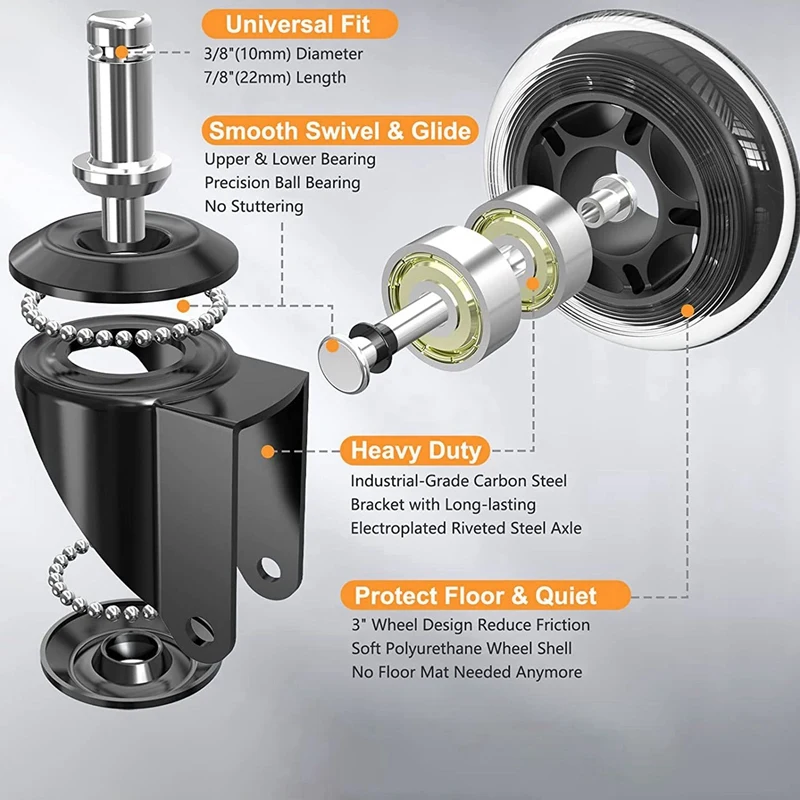 Universal Fit
3/8"(10mm) Diameter
7/8"(22mm) Length

Smooth Swivel & Glide
Upper & Lower Bearing
Precision Ball Bearing
No Stuttering

Heavy Duty
Industrial-Grade Carbon Steel
Bracket with Long-lasting
Electroplated Riveted Steel Axle

Protect Floor & Quiet
3" Wheel Design Reduce Friction
Soft Polyurethane Wheel Shell
No Floor Mat Needed Anymore