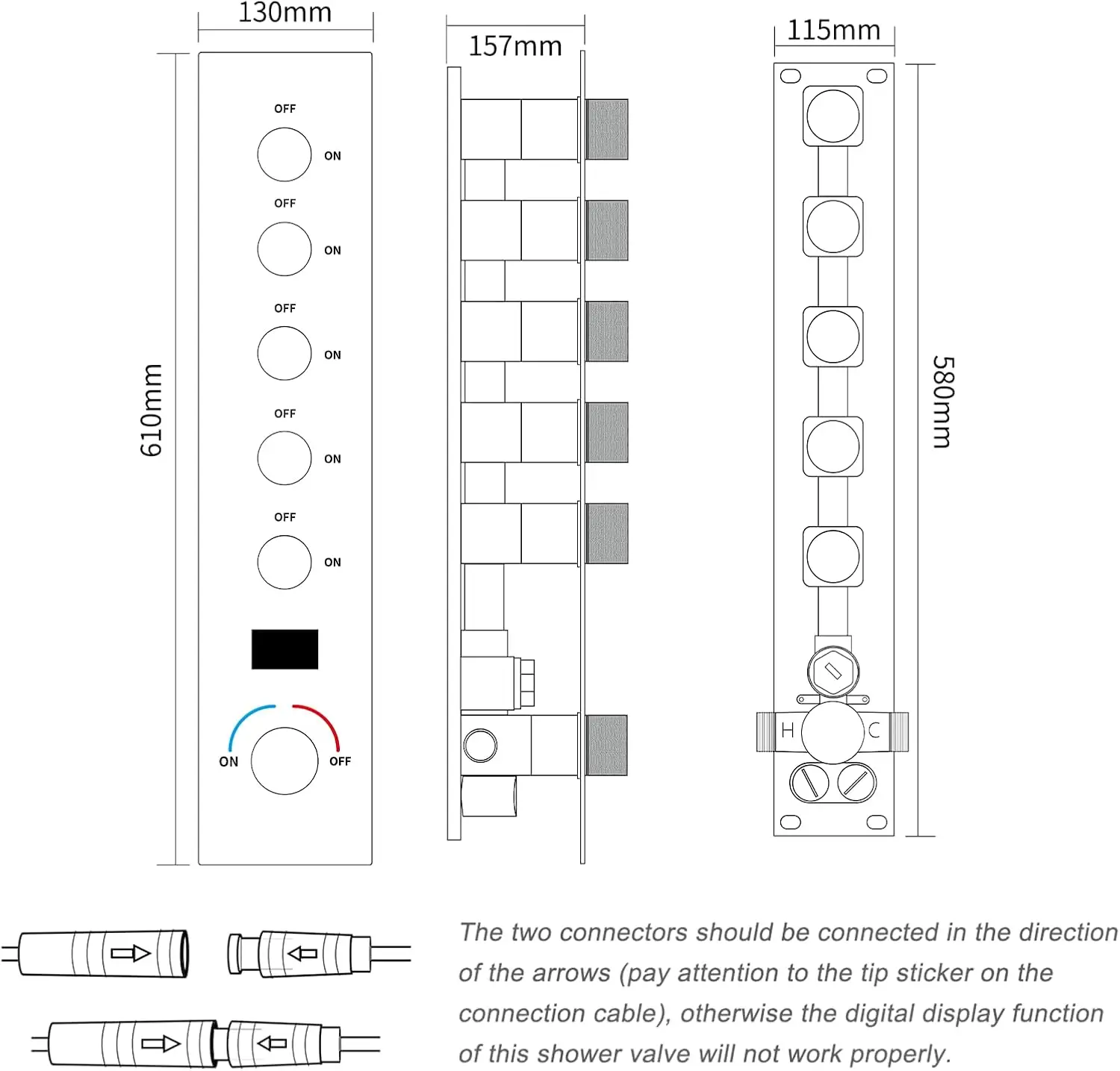 130mm

610mm

OFF
ON
OFF
ON
OFF
ON
OFF
ON
OFF
ON

ON
OFF

157mm

115mm

580mm

H
C

The two connectors should be connected in the direction of the arrows (pay attention to the tip sticker on the connection cable), otherwise the digital display function of this shower valve will not work properly.