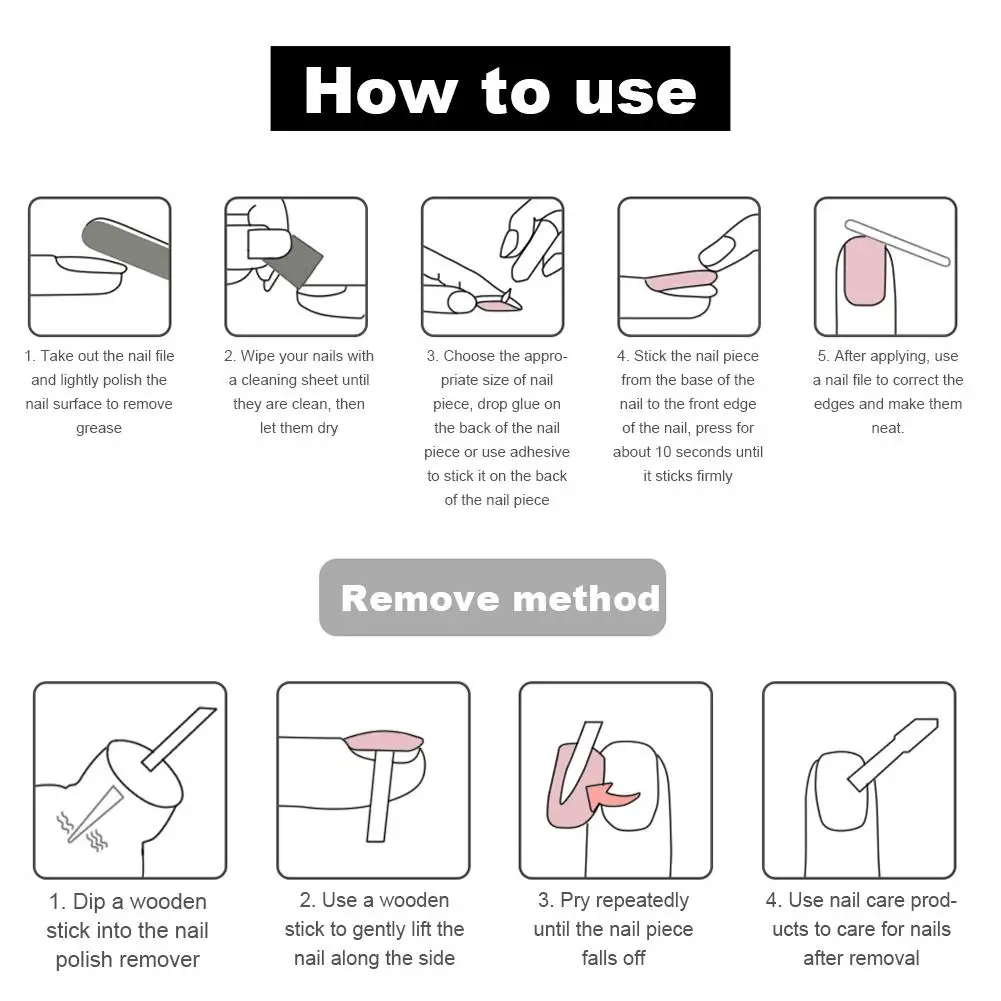 How to use

1. Take out the nail file and lightly polish the nail surface to remove grease

2. Wipe your nails with a cleaning sheet until they are clean, then let them dry

3. Choose the appropriate size of nail piece, drop glue on the back of the nail piece or use adhesive to stick it on the back of the nail piece

4. Stick the nail piece from the base of the nail to the front edge of the nail, press for about 10 seconds until it sticks firmly

5. After applying, use a nail file to correct the edges and make them neat.

Remove method

1. Dip a wooden stick into the nail polish remover

2. Use a wooden stick to gently lift the nail along the side

3. Pry repeatedly until the nail piece falls off

4. Use nail care products to care for nails after removal