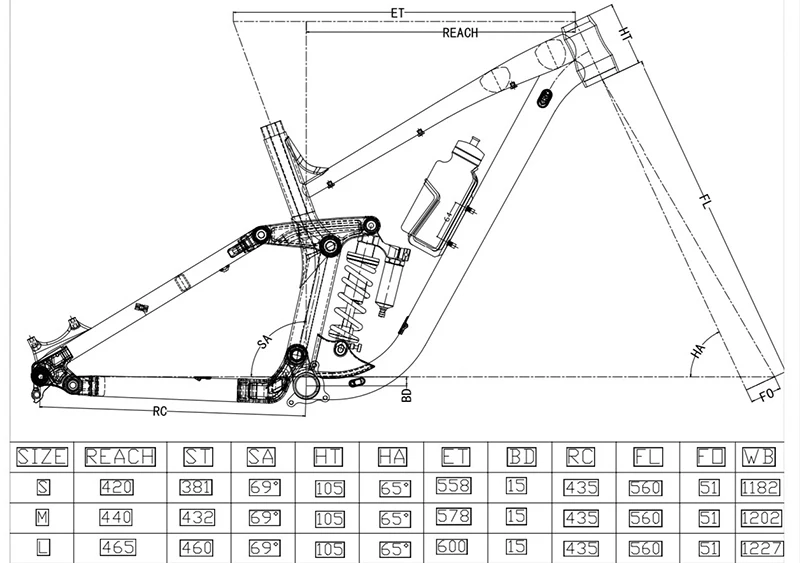 ET
REACH
HT
FL
SA
HA
BD
RC
FO

| SIZE | REACH | ST | SA | HT | HA | ET | BD | RC | FL | FO | WB |
|---|---|---|---|---|---|---|---|---|---|---|---|
| S | 420 | 381 | 69° | 105 | 65° | 558 | 15 | 435 | 560 | 51 | 1182 |
| M | 440 | 432 | 69° | 105 | 65° | 578 | 15 | 435 | 560 | 51 | 1202 |
| L | 465 | 460 | 69° | 105 | 65° | 600 | 15 | 435 | 560 | 51 | 1227 |