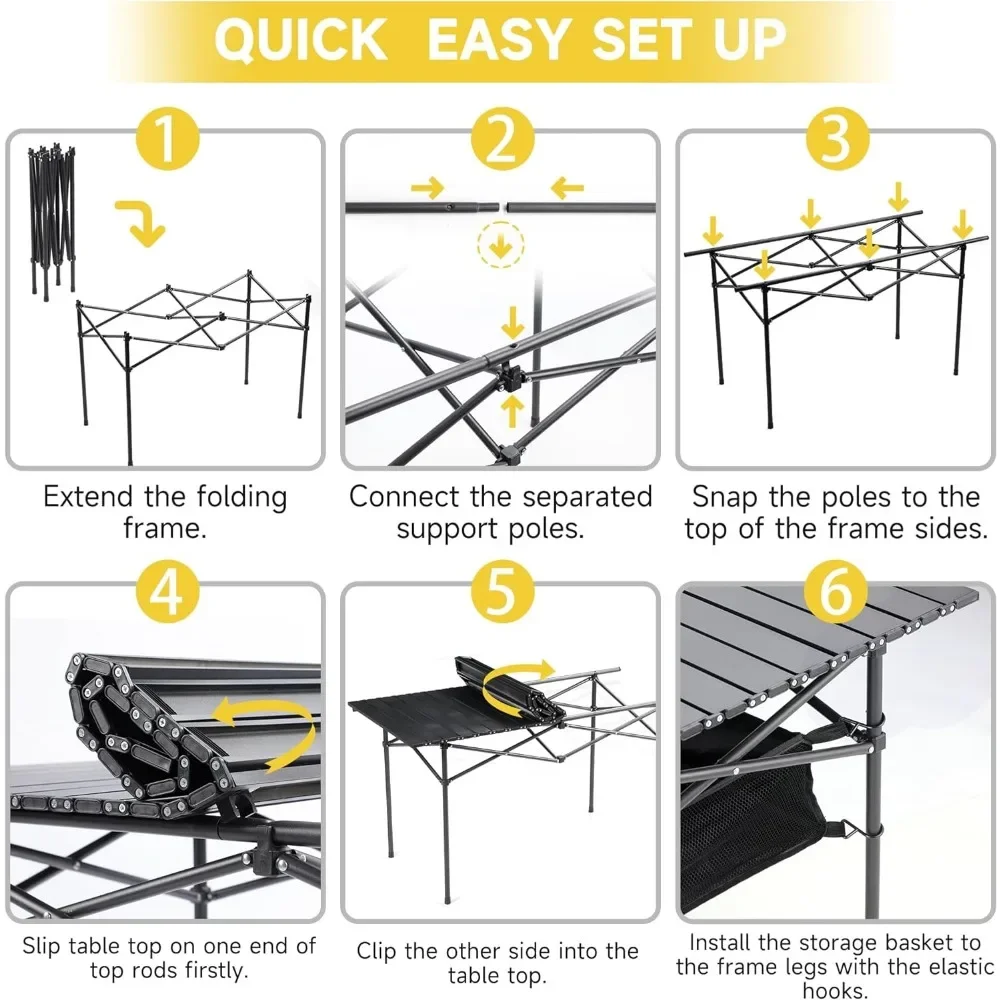 QUICK EASY SET UP

1

Extend the folding frame.

2

Connect the separated support poles.

3

Snap the poles to the top of the frame sides.

4

Slip table top on one end of top rods firstly.

5

Clip the other side into the table top.

6

Install the storage basket to the frame legs with the elastic hooks.