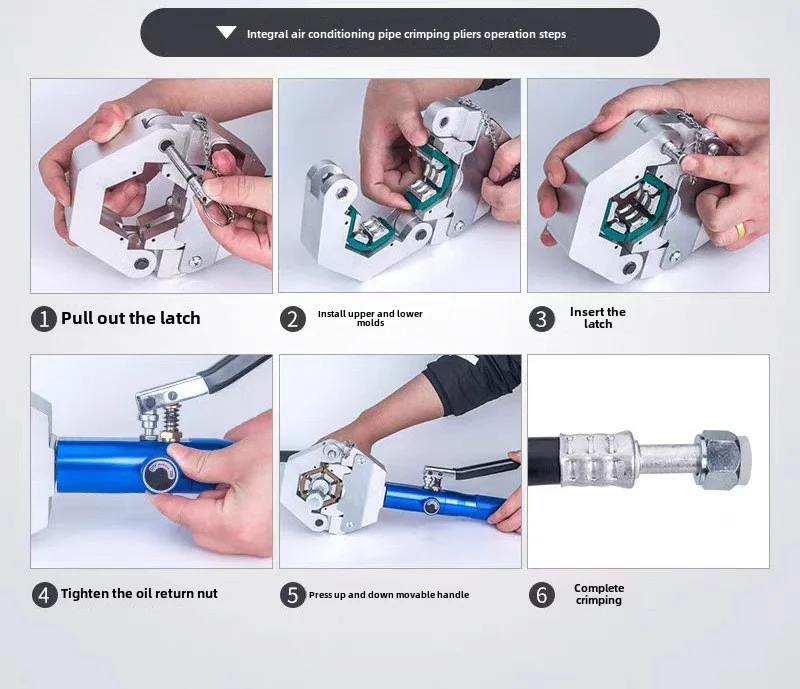 Integral air conditioning pipe crimping pliers operation steps

1 Pull out the latch

2 Install upper and lower molds

3 Insert the latch

4 Tighten the oil return nut

5 Press up and down movable handle

6 Complete crimping