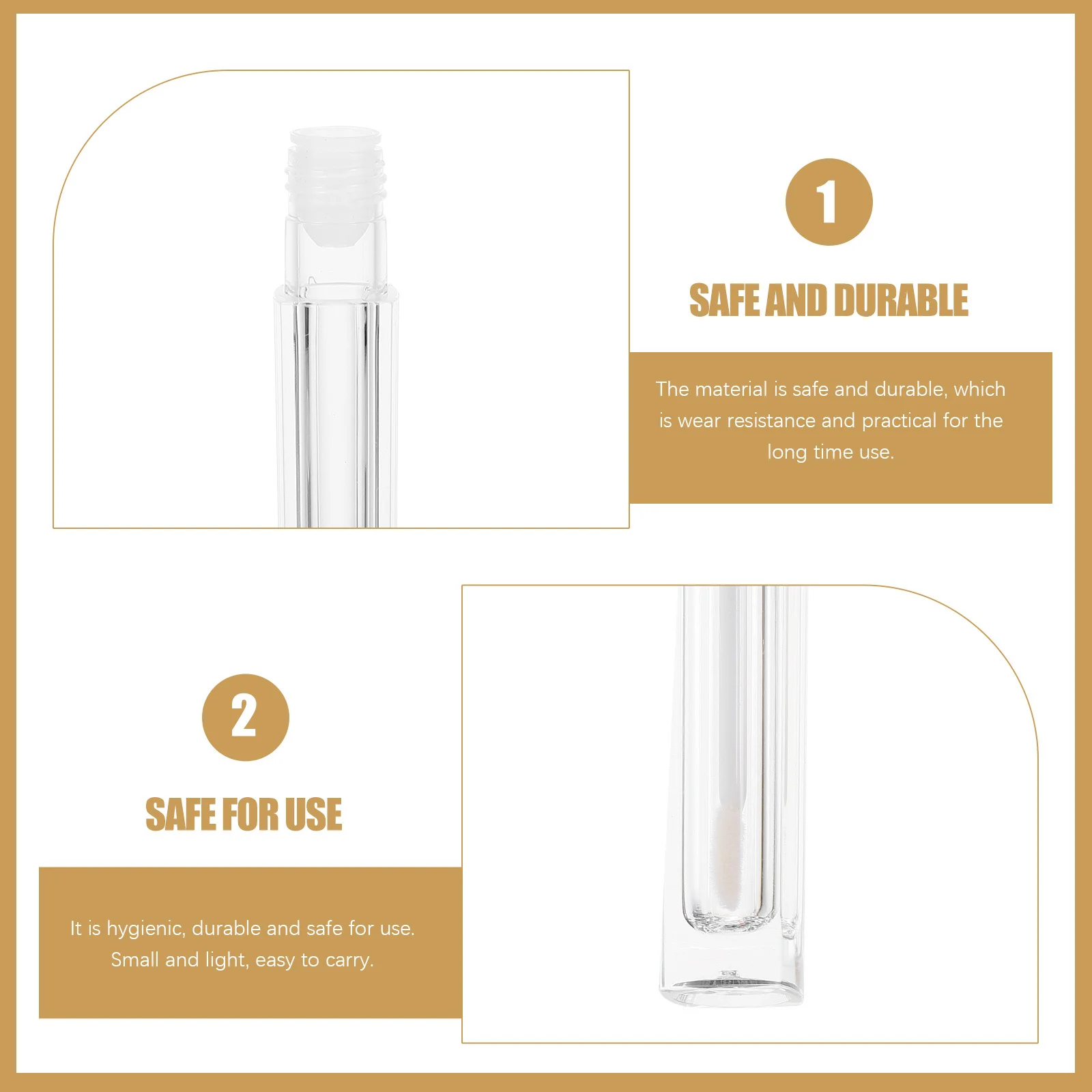 1

SAFE AND DURABLE

The material is safe and durable, which is wear resistance and practical for the long time use.

2

SAFE FOR USE

It is hygienic, durable and safe for use. Small and light, easy to carry.