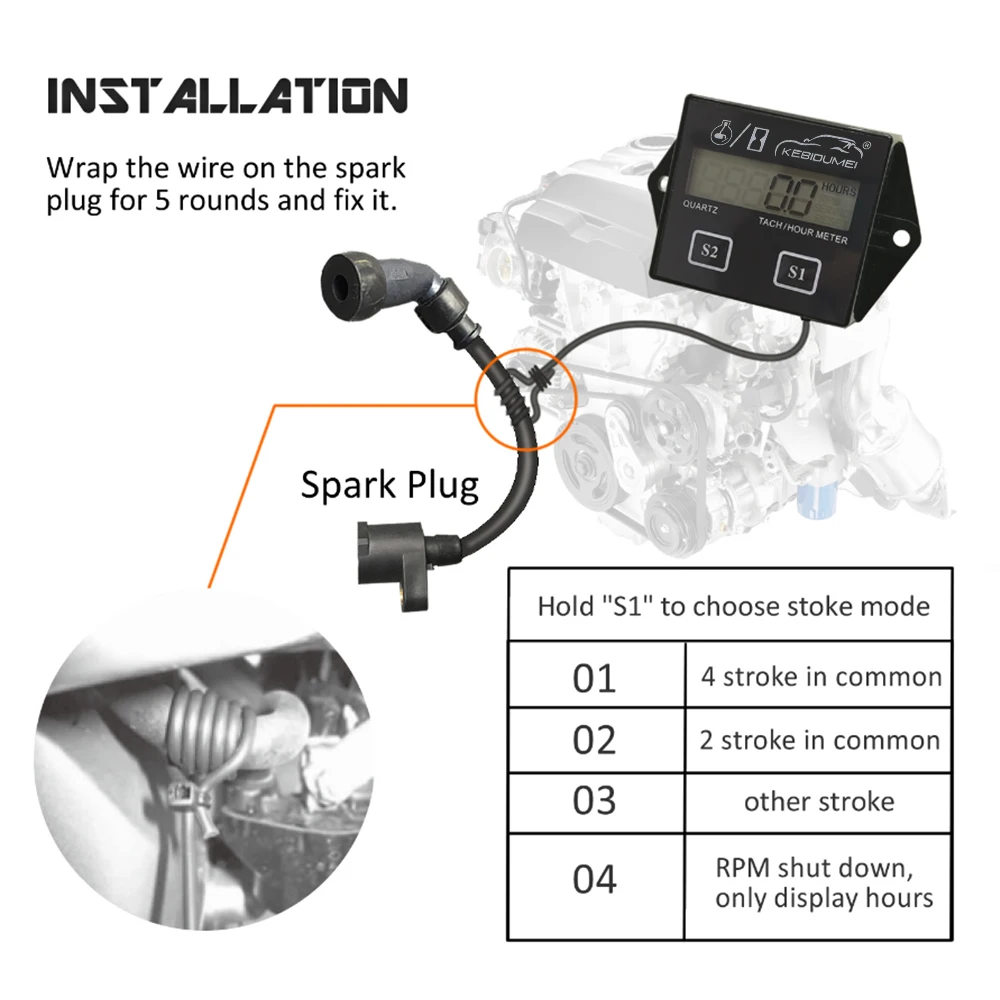 INSTALLATION

Wrap the wire on the spark plug for 5 rounds and fix it.

KEBIDUMEI ®
0.0 HOURS
QUARTZ
TACH/HOUR METER
S2
S1

Spark Plug

| Hold "S1" to choose stoke mode | |
|---|---|
| 01 | 4 stroke in common |
| 02 | 2 stroke in common |
| 03 | other stroke |
| 04 | RPM shut down, only display hours |