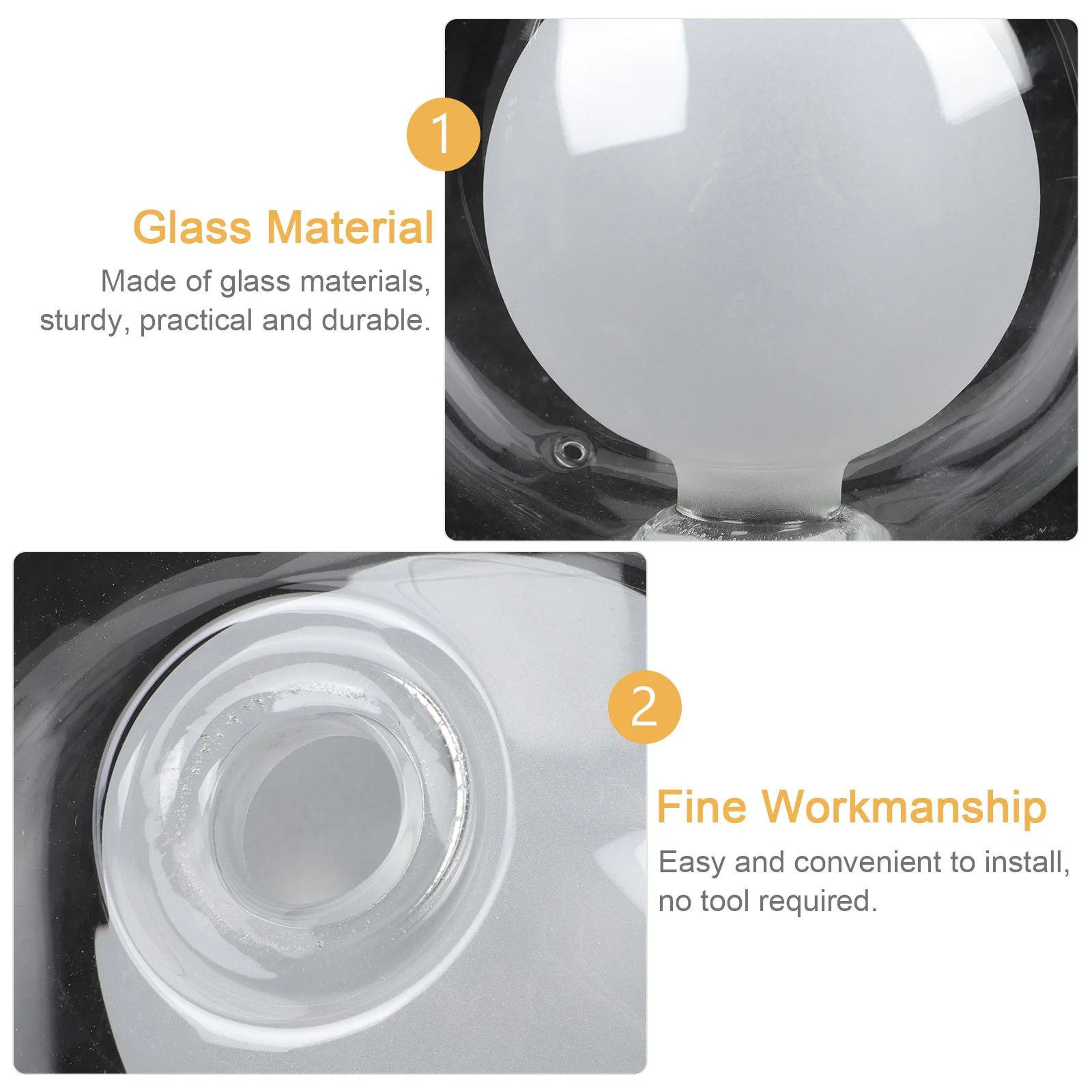 1

Glass Material

Made of glass materials, sturdy, practical and durable.

2

Fine Workmanship

Easy and convenient to install, no tool required.