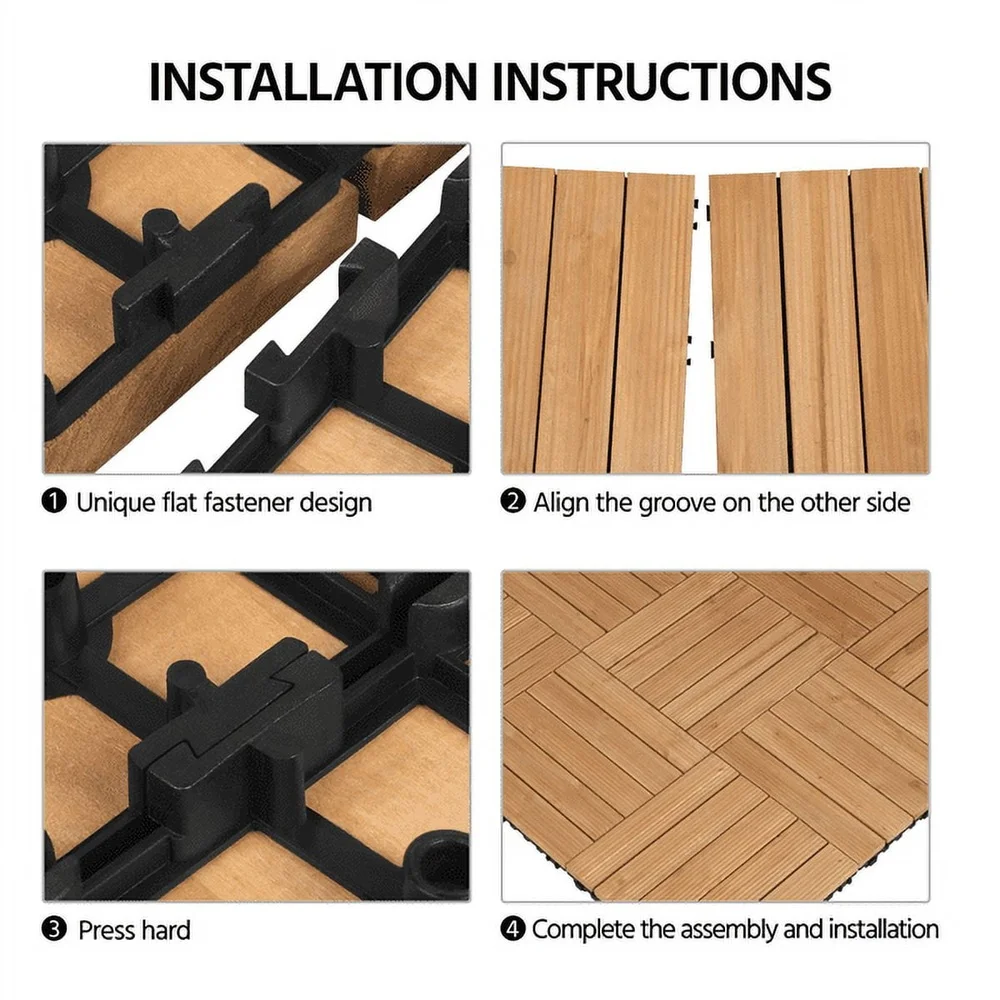 INSTALLATION INSTRUCTIONS

❶ Unique flat fastener design

❷ Align the groove on the other side

❸ Press hard

❹ Complete the assembly and installation