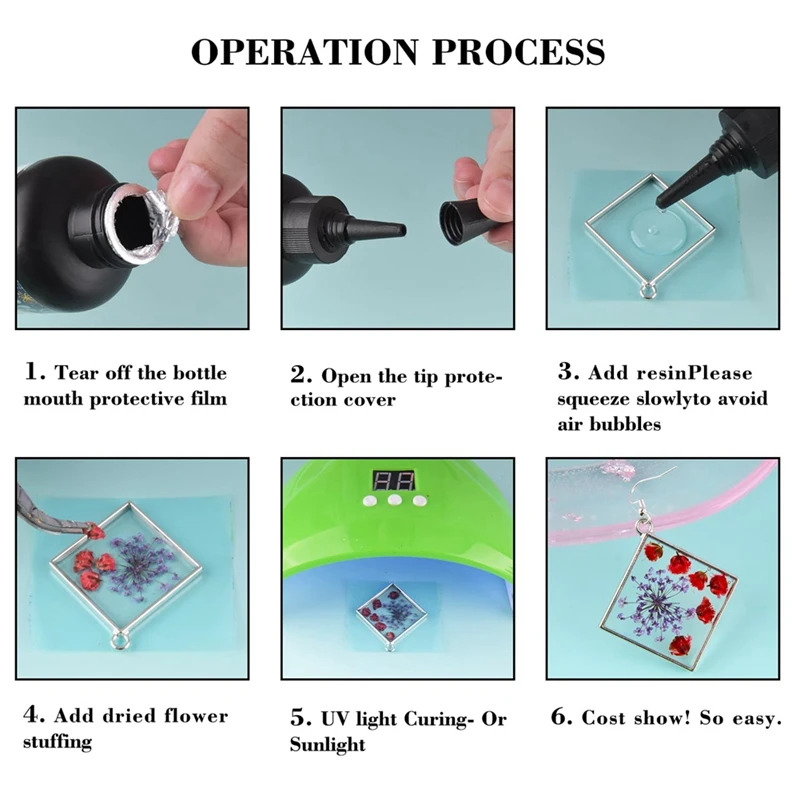 OPERATION PROCESS

1. Tear off the bottle mouth protective film

2. Open the tip protection cover

3. Add resinPlease squeeze slowlyto avoid air bubbles

4. Add dried flower stuffing

5. UV light Curing- Or Sunlight

6. Cost show! So easy.