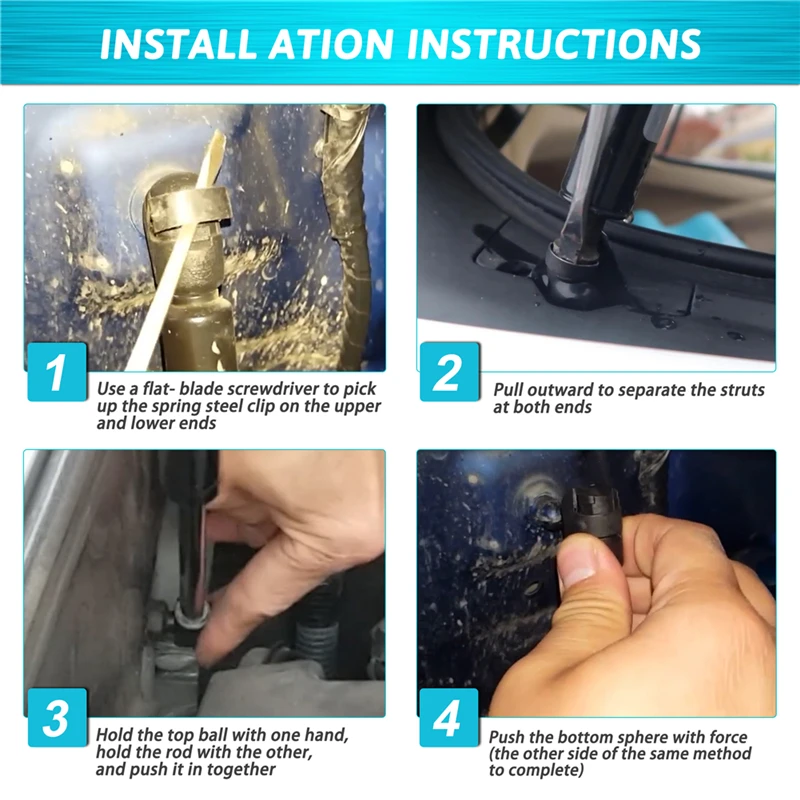 INSTALL ATION INSTRUCTIONS

1
Use a flat- blade screwdriver to pick up the spring steel clip on the upper and lower ends

2
Pull outward to separate the struts at both ends

3
Hold the top ball with one hand, hold the rod with the other, and push it in together

4
Push the bottom sphere with force (the other side of the same method to complete)