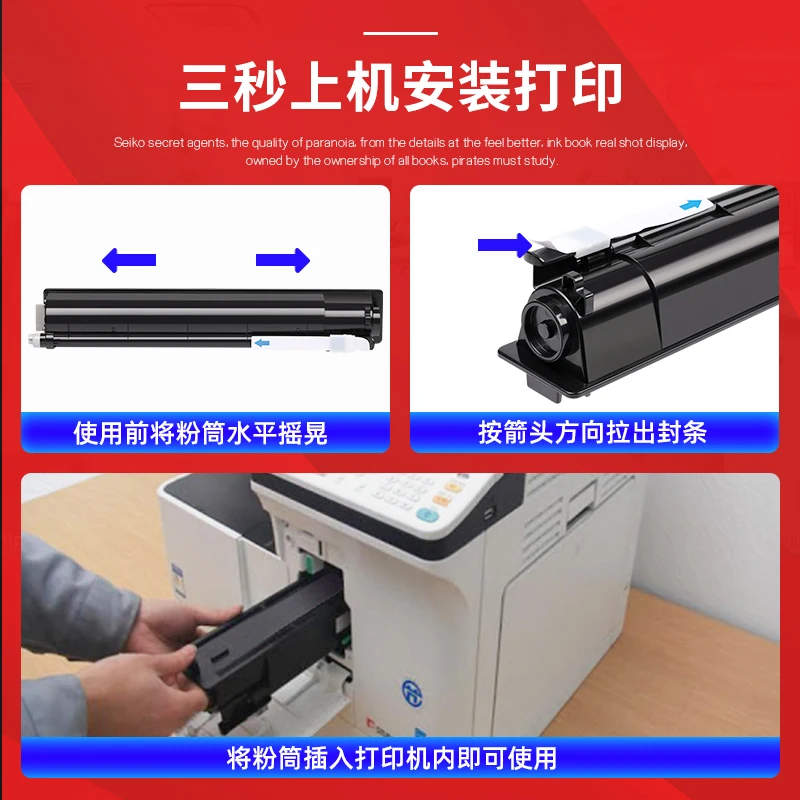 三秒上机安装打印

Seiko secret agents, the quality of paranoia, from the details at the feel better, ink book real shot display, owned by the ownership of all books, pirates must study.

使用前将粉筒水平摇晃

按箭头方向拉出封条

将粉筒插入打印机内即可使用