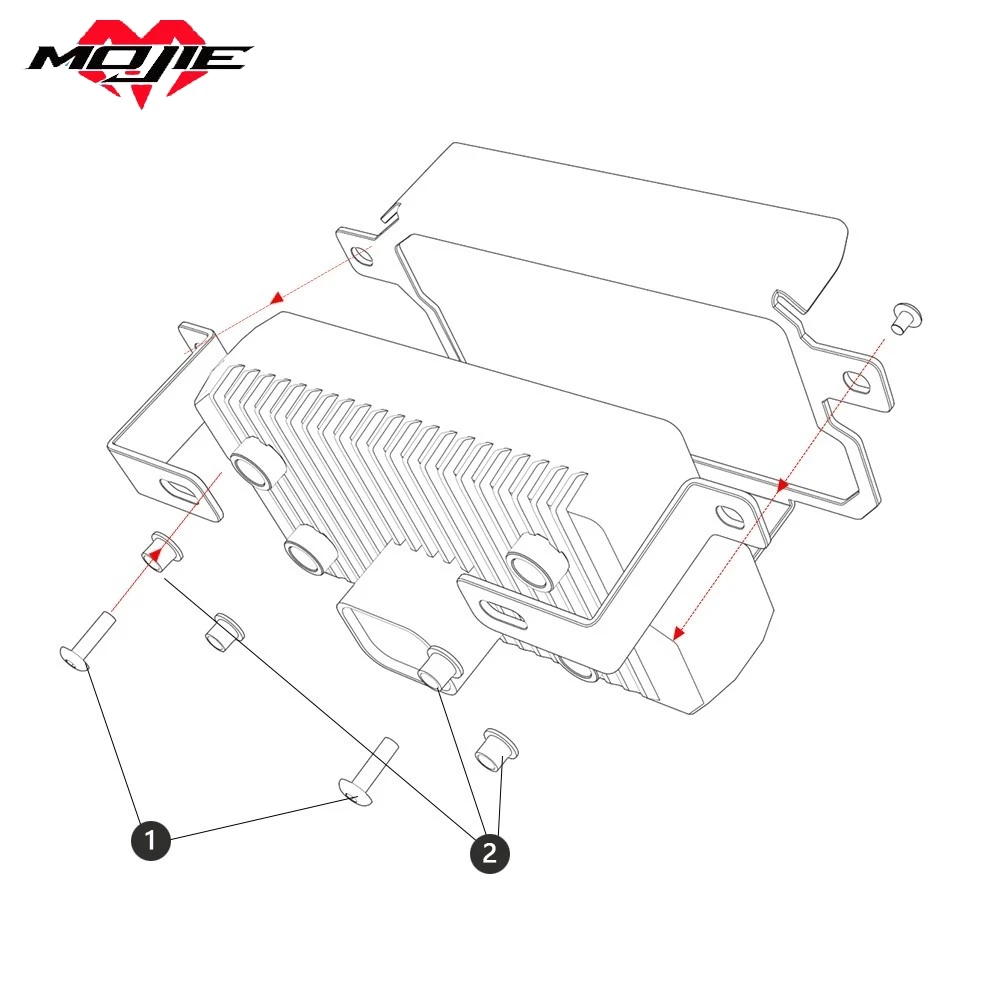 MOJIE

1

2