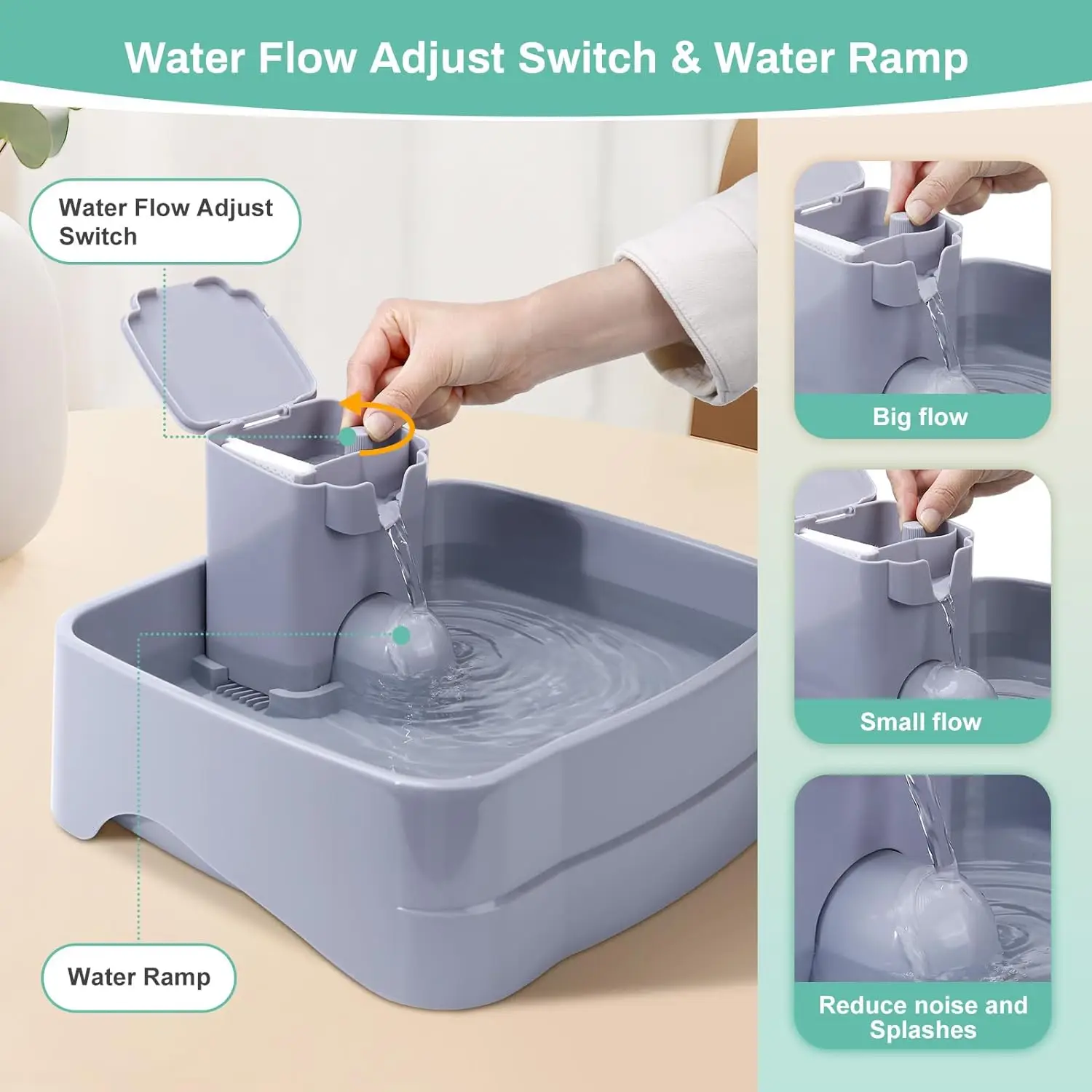 Water Flow Adjust Switch & Water Ramp

Water Flow Adjust Switch

Water Ramp

Big flow

Small flow

Reduce noise and Splashes