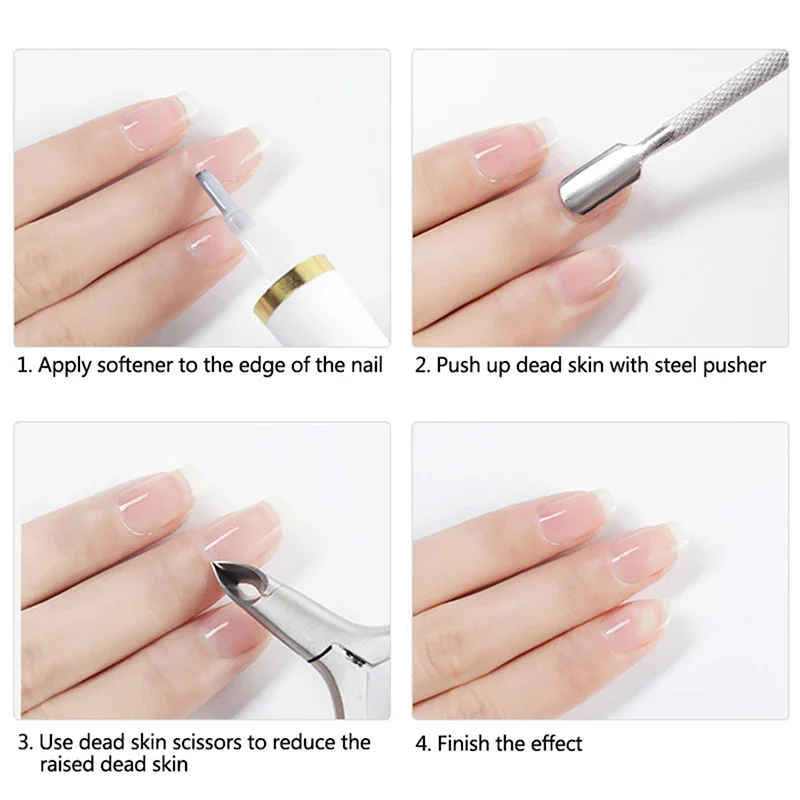 1. Apply softener to the edge of the nail

2. Push up dead skin with steel pusher

3. Use dead skin scissors to reduce the raised dead skin

4. Finish the effect