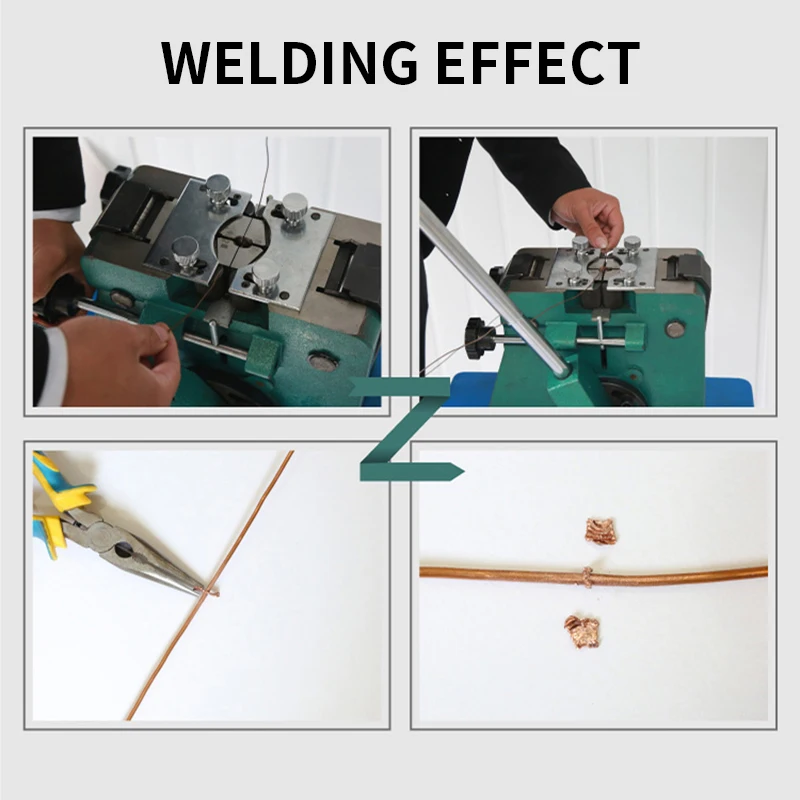 WELDING EFFECT