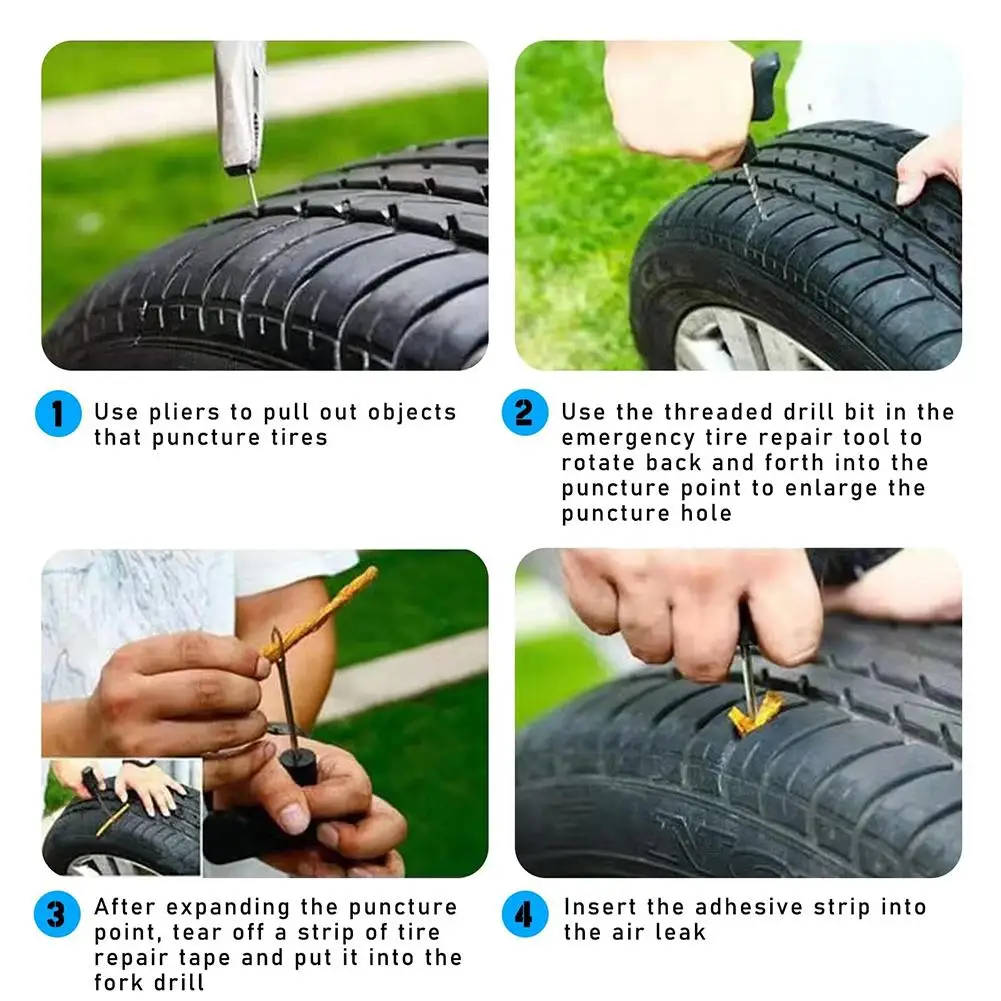 1 Use pliers to pull out objects that puncture tires

2 Use the threaded drill bit in the emergency tire repair tool to rotate back and forth into the puncture point to enlarge the puncture hole

3 After expanding the puncture point, tear off a strip of tire repair tape and put it into the fork drill

4 Insert the adhesive strip into the air leak