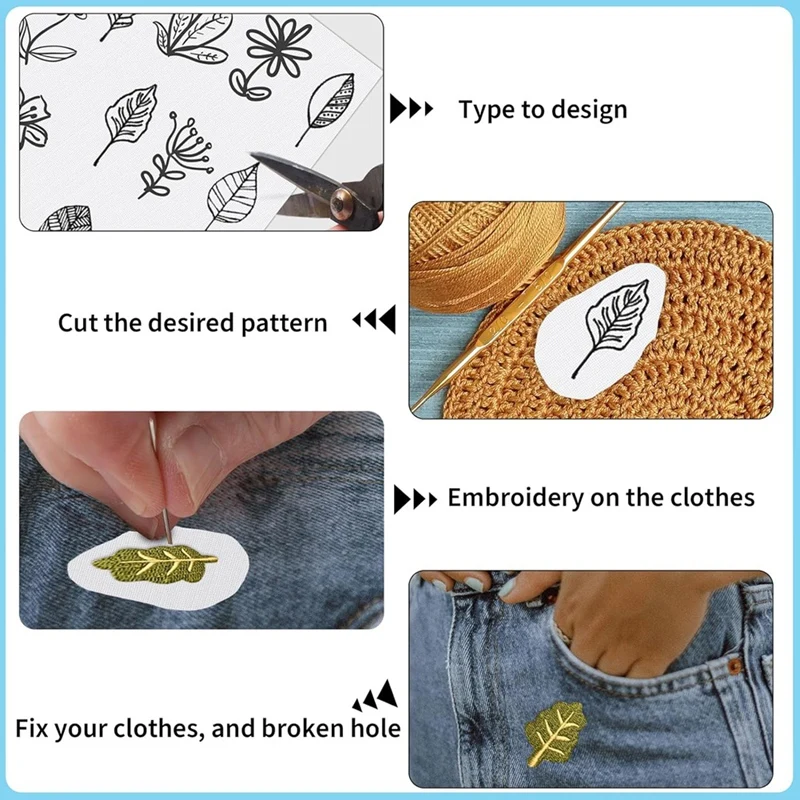 Type to design

Cut the desired pattern

Embroidery on the clothes

Fix your clothes, and broken hole