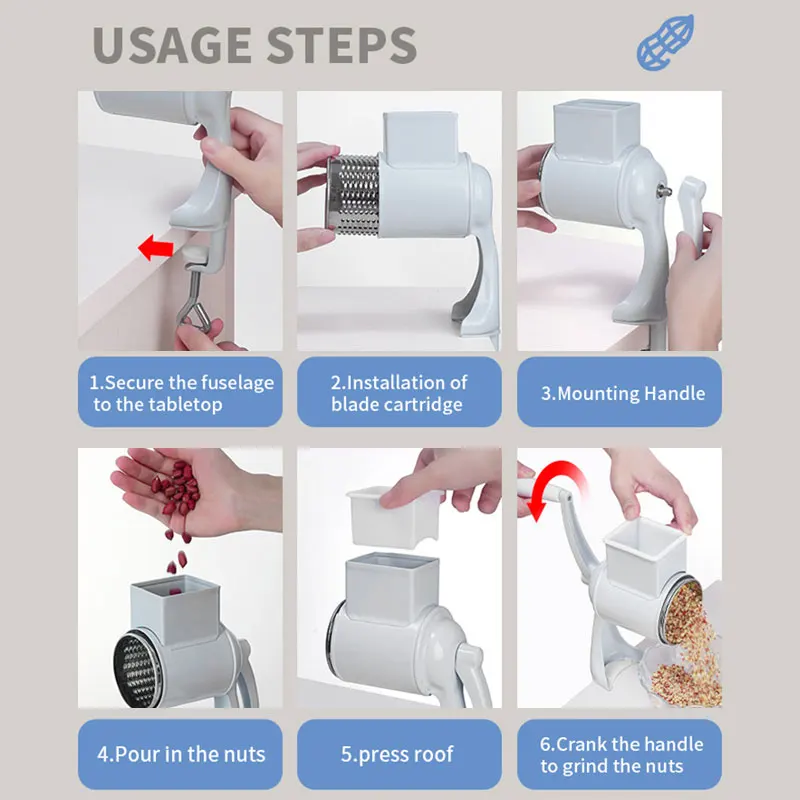 USAGE STEPS

1.Secure the fuselage to the tabletop

2.Installation of blade cartridge

3.Mounting Handle

4.Pour in the nuts

5.press roof

6.Crank the handle to grind the nuts