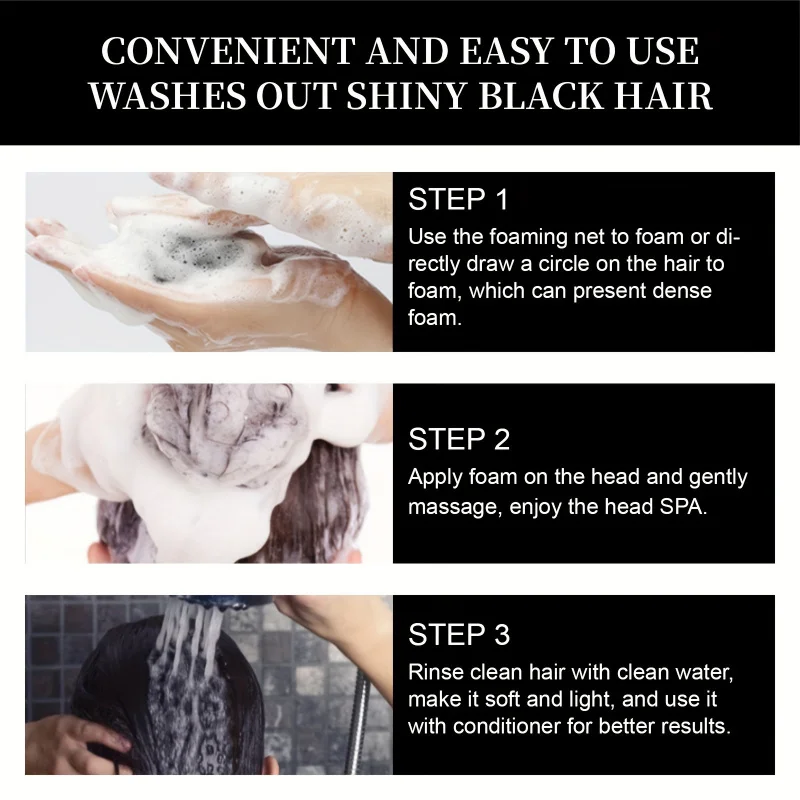 CONVENIENT AND EASY TO USE
WASHES OUT SHINY BLACK HAIR

STEP 1
Use the foaming net to foam or directly draw a circle on the hair to foam, which can present dense foam.

STEP 2
Apply foam on the head and gently massage, enjoy the head SPA.

STEP 3
Rinse clean hair with clean water, make it soft and light, and use it with conditioner for better results.